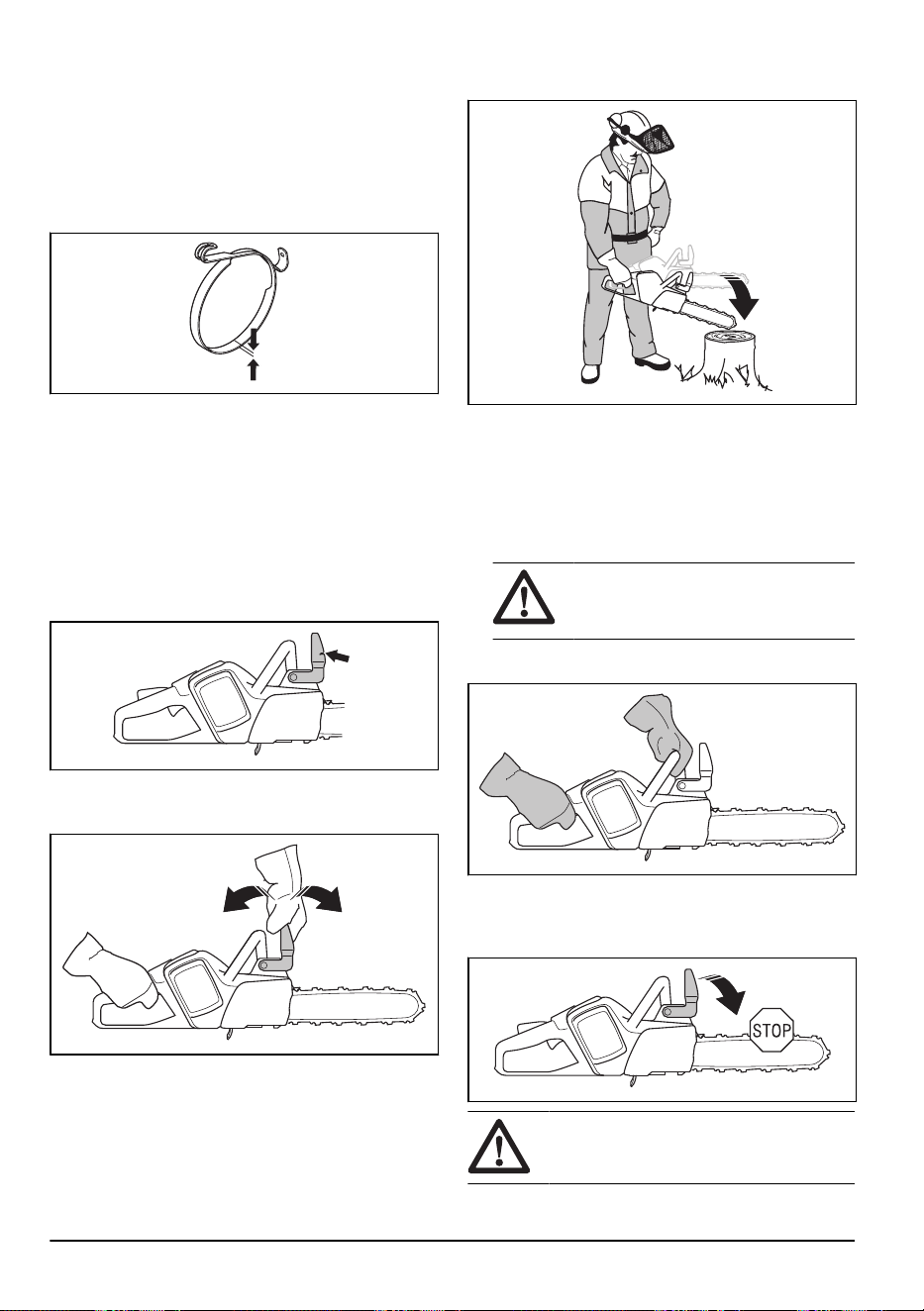 STOP