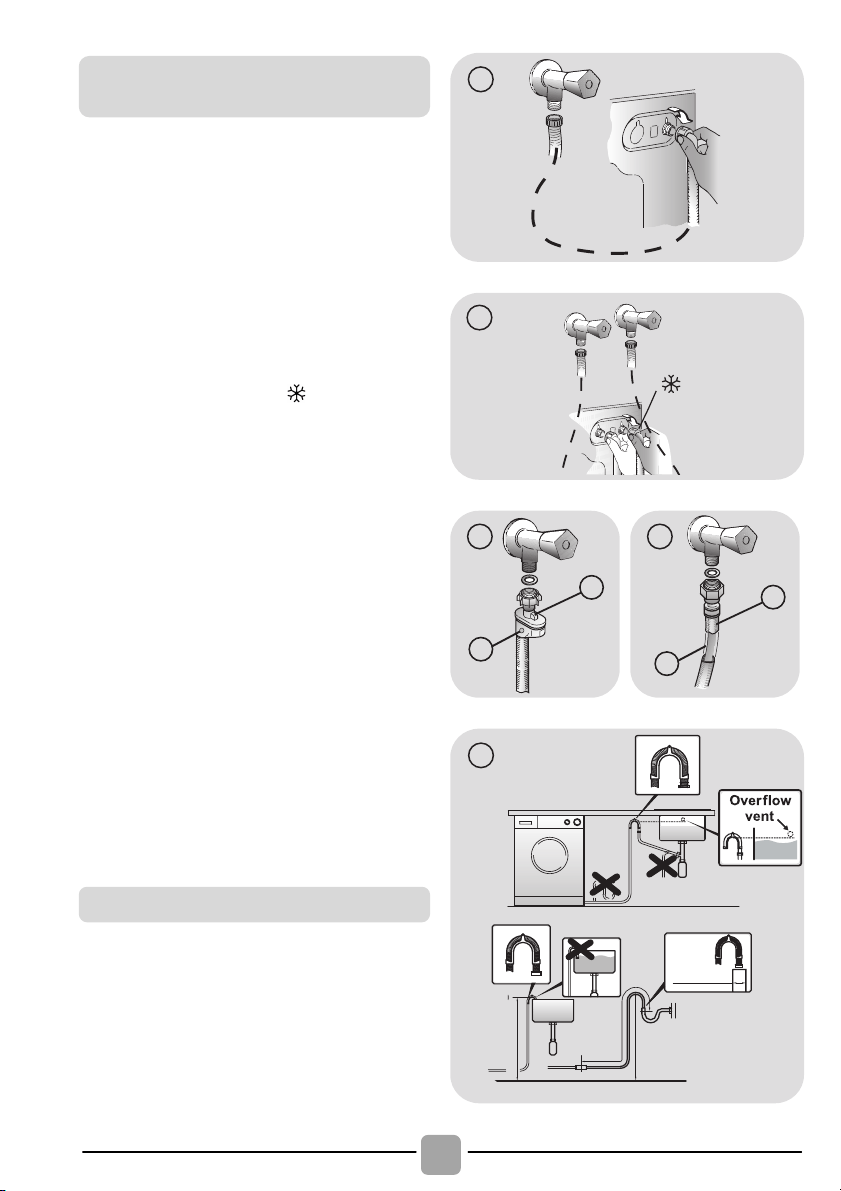 Overflow vent