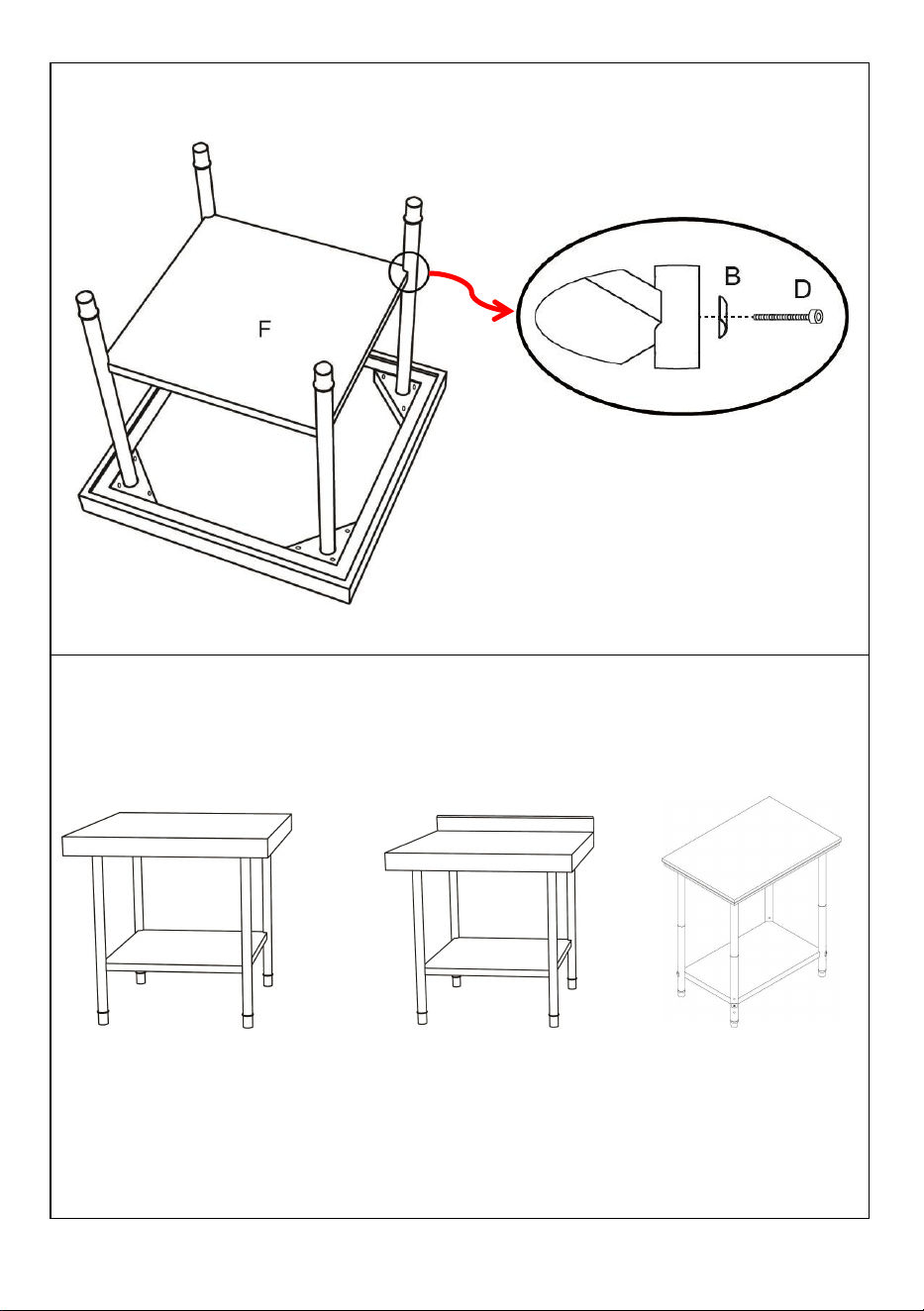 F

B

D