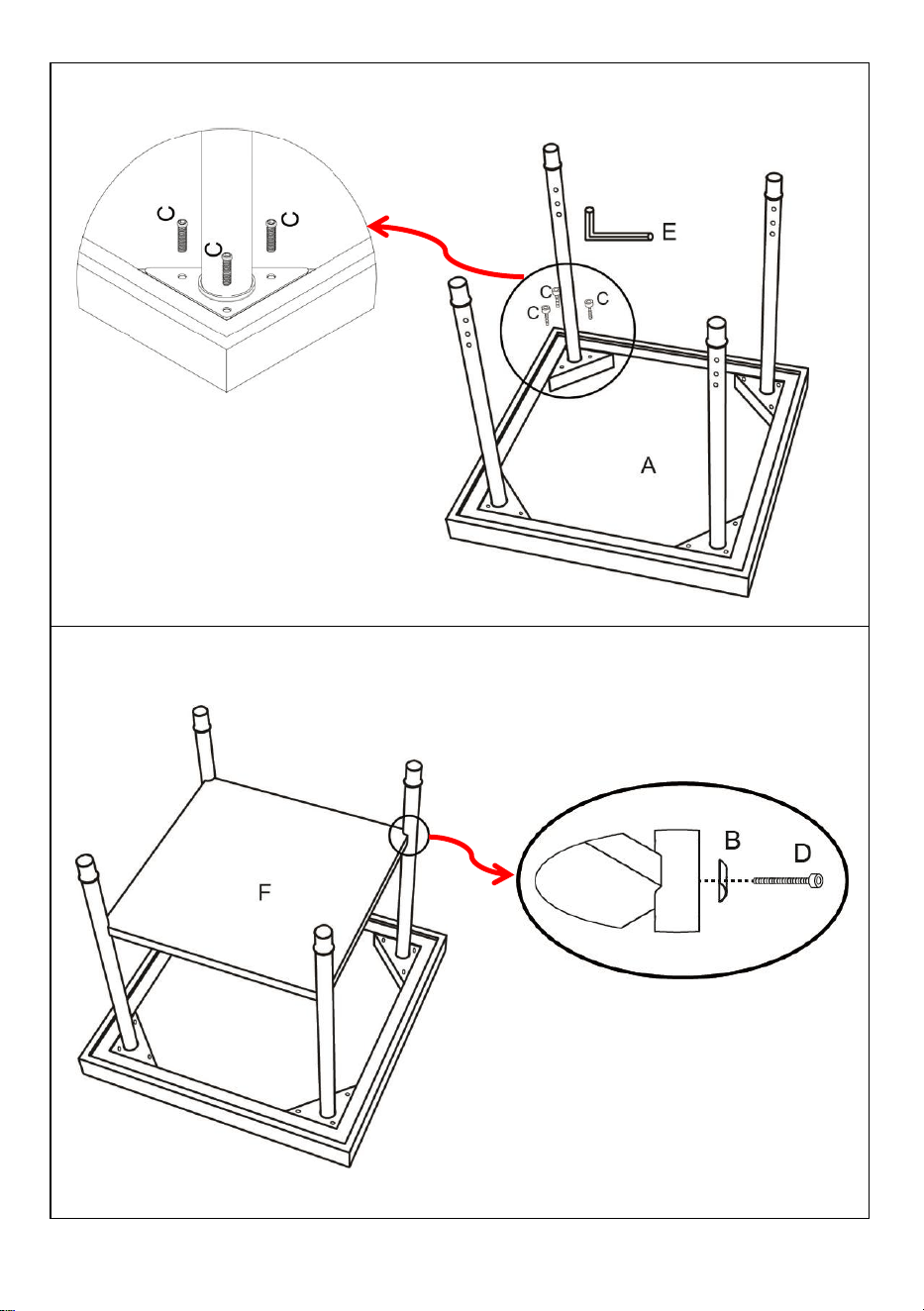 C
C
C
E
C
C
C
A

F
B
D