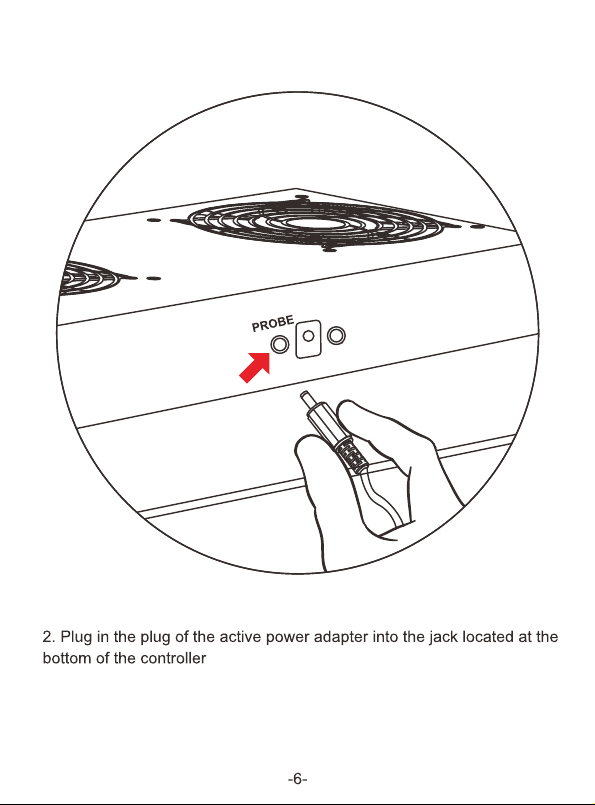 PROBE

2. Plug in the plug of the active power adapter into the jack located at the bottom of the controller

-6-