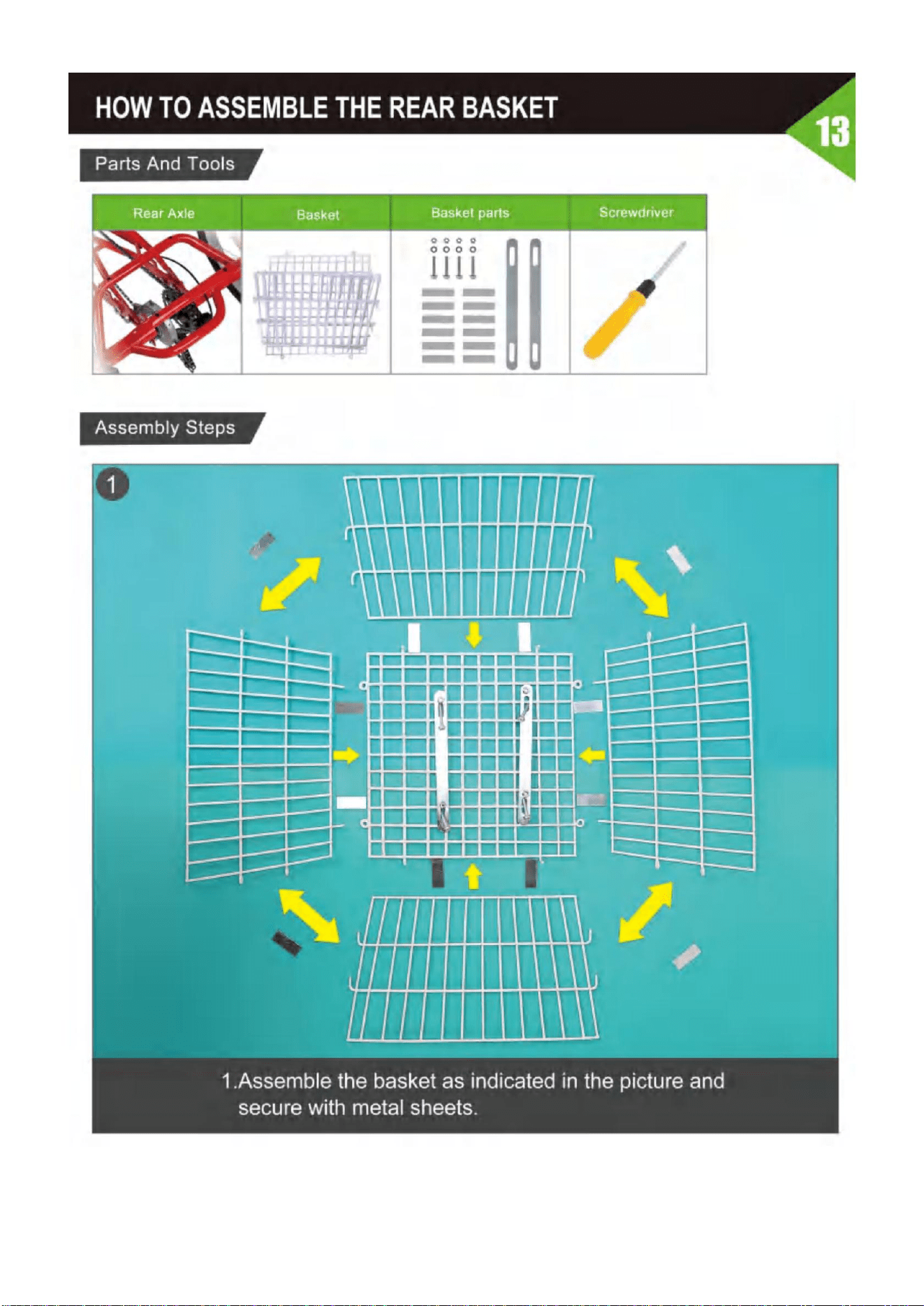 HOW TO ASSEMBLE THE REAR BASKET

13

Parts And Tools

| Rear Axle | Basket | Basket parts | Screwdriver |
|---|---|---|---|
| | | | |

Assembly Steps

1

1.Assemble the basket as indicated in the picture and secure with metal sheets.