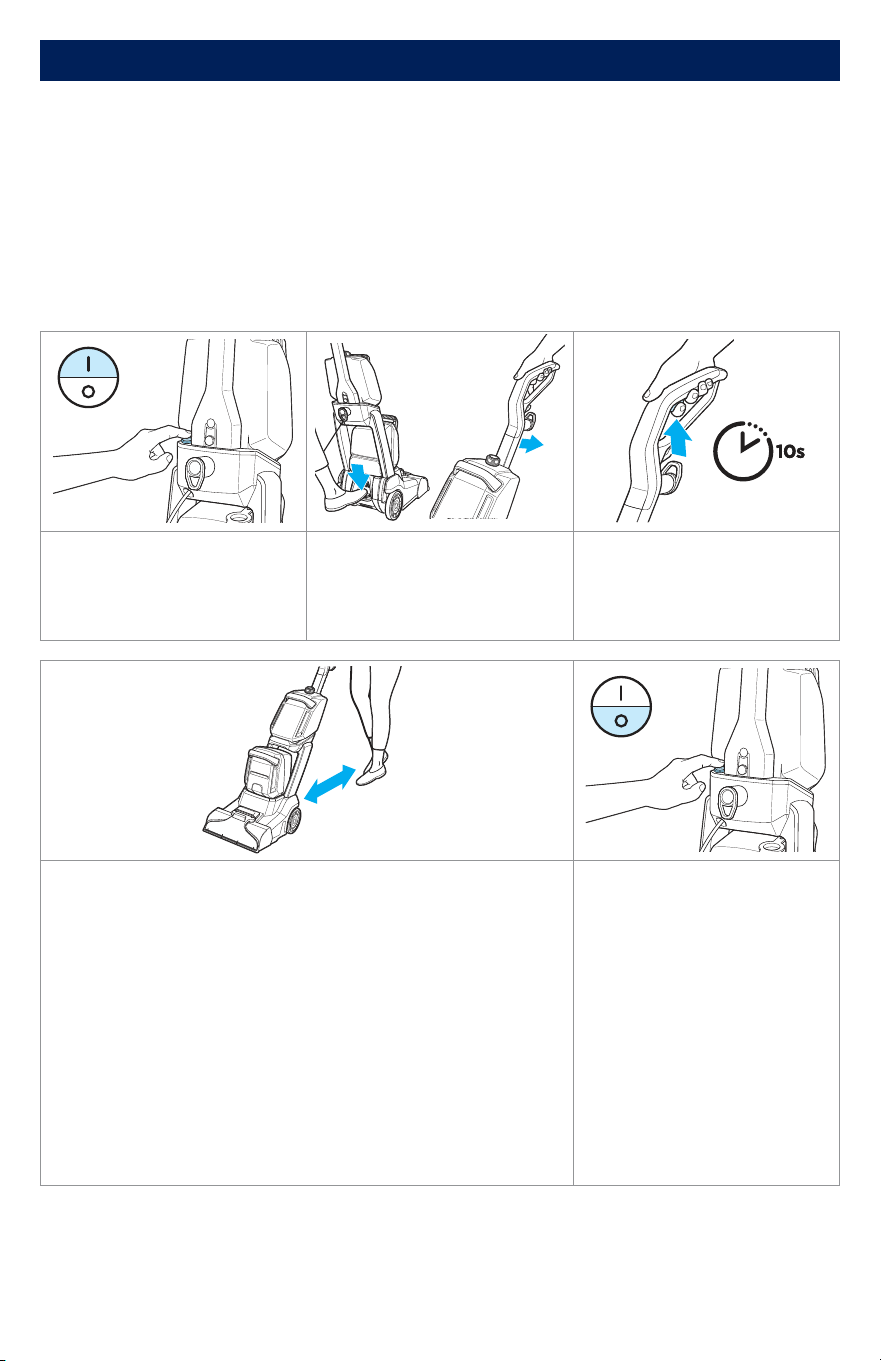 10s