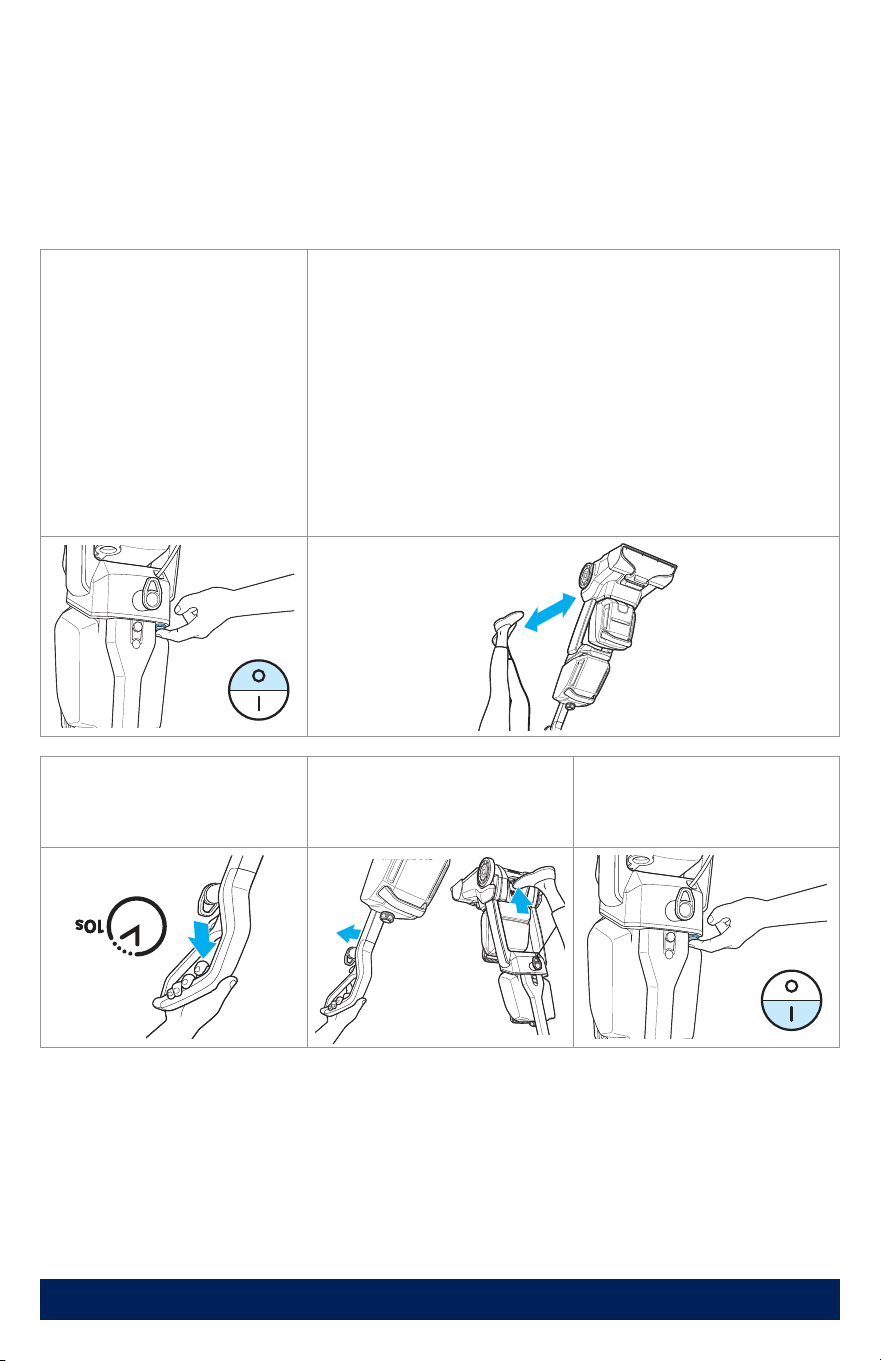 10s