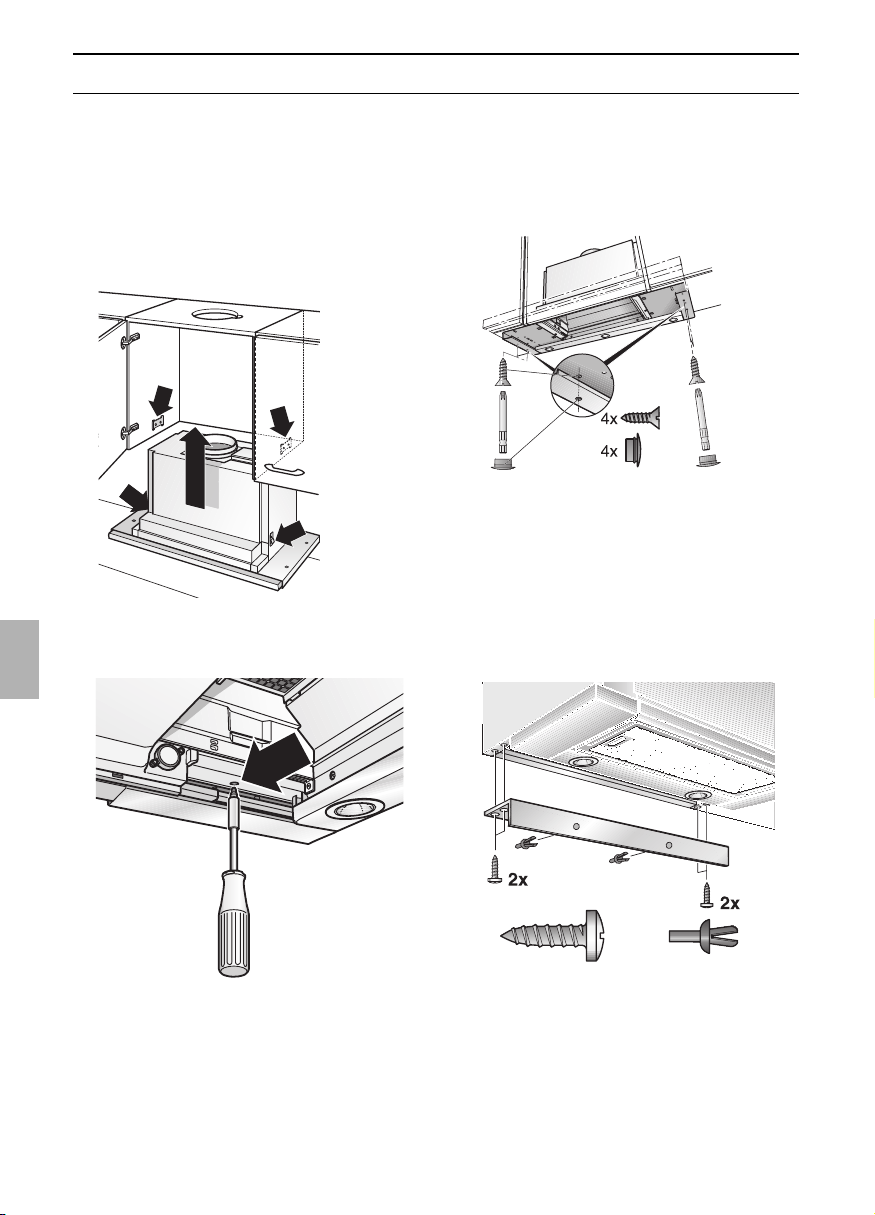 4x
4x

2x
2x