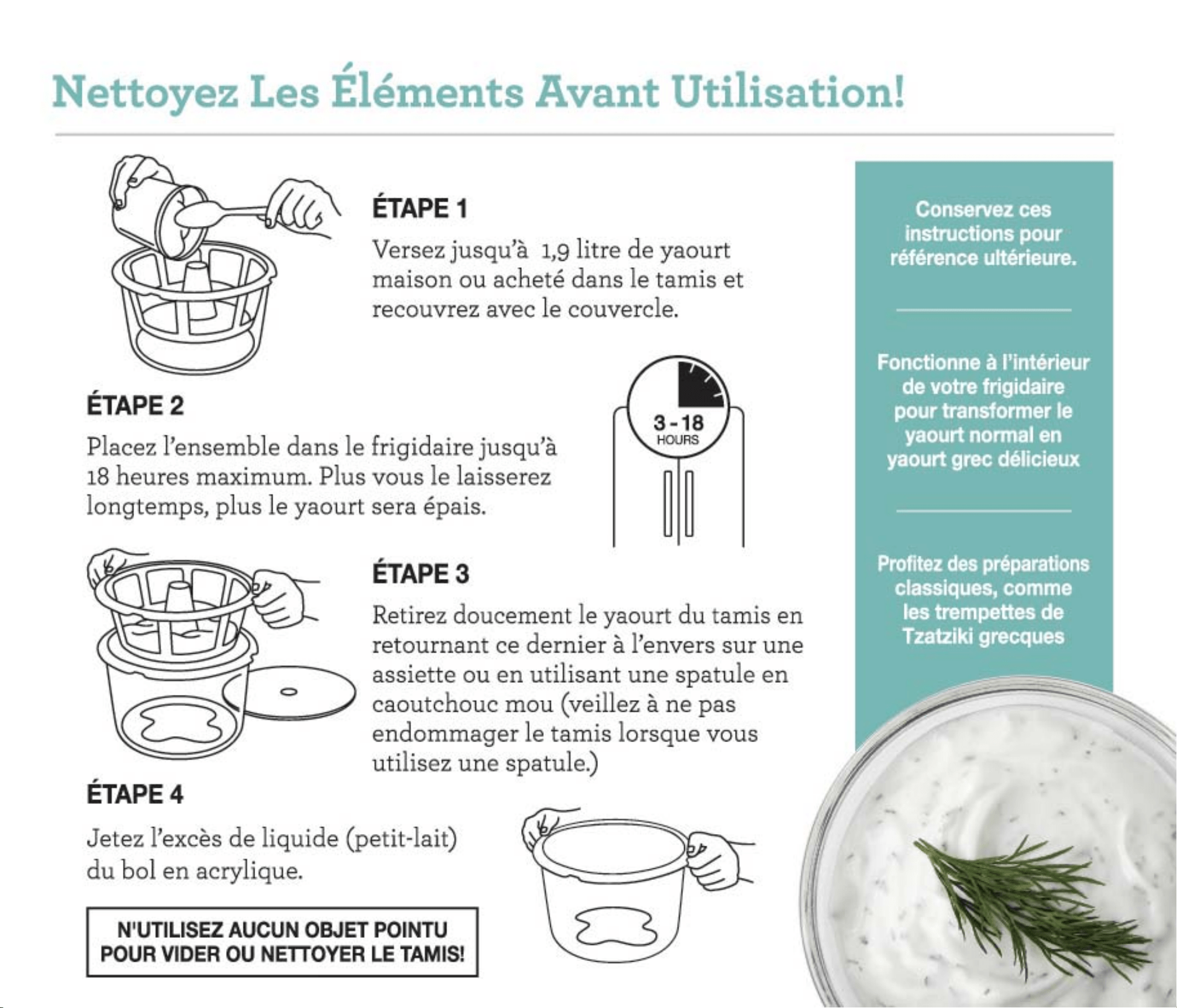 Nettoyez Les Éléments Avant Utilisation!

ÉTAPE 1

Versez jusqu'à 1,9 litre de yaourt maison ou acheté dans le tamis et recouvrez avec le couvercle.

ÉTAPE 2

Placez l'ensemble dans le frigidaire jusqu'à 18 heures maximum. Plus vous le laisserez longtemps, plus le yaourt sera épais.

3 - 18
HOURS

ÉTAPE 3

Retirez doucement le yaourt du tamis en retournant ce dernier à l'envers sur une assiette ou en utilisant une spatule en caoutchouc mou (veillez à ne pas endommager le tamis lorsque vous utilisez une spatule.)

ÉTAPE 4

Jetez l'excès de liquide (petit-lait) du bol en acrylique.

N'UTILISEZ AUCUN OBJET POINTU POUR VIDER OU NETTOYER LE TAMIS!

Conservez ces instructions pour référence ultérieure.

Fonctionne à l'intérieur de votre frigidaire pour transformer le yaourt normal en yaourt grec délicieux

Profitez des préparations classiques, comme les trempettes de Tzatziki grecques