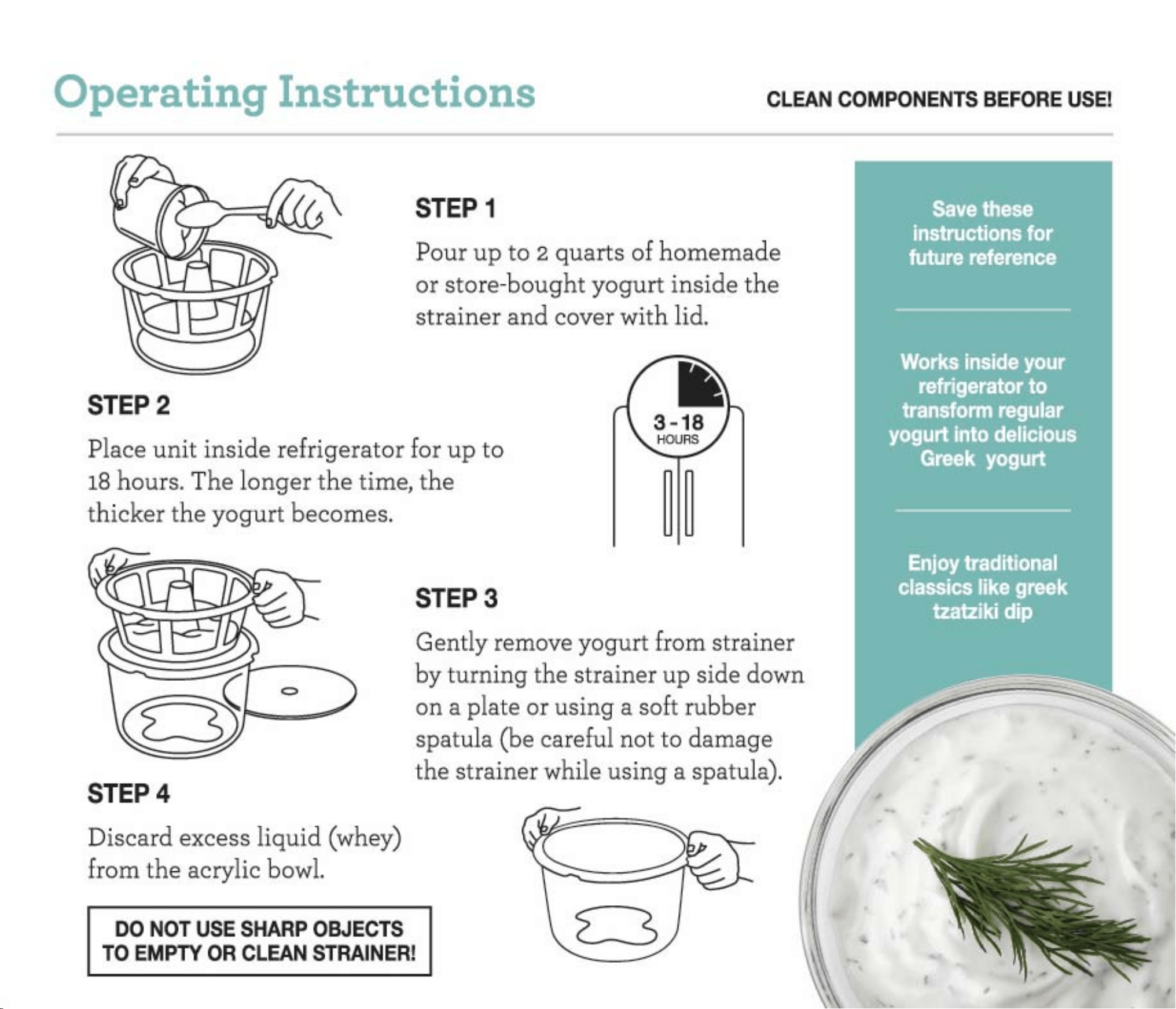 Operating Instructions

CLEAN COMPONENTS BEFORE USE!

STEP 1

Pour up to 2 quarts of homemade or store-bought yogurt inside the strainer and cover with lid.

STEP 2

Place unit inside refrigerator for up to 18 hours. The longer the time, the thicker the yogurt becomes.

3 - 18
HOURS

STEP 3

Gently remove yogurt from strainer by turning the strainer up side down on a plate or using a soft rubber spatula (be careful not to damage the strainer while using a spatula).

STEP 4

Discard excess liquid (whey) from the acrylic bowl.

DO NOT USE SHARP OBJECTS TO EMPTY OR CLEAN STRAINER!

Save these instructions for future reference

Works inside your refrigerator to transform regular yogurt into delicious Greek yogurt

Enjoy traditional classics like greek tzatziki dip