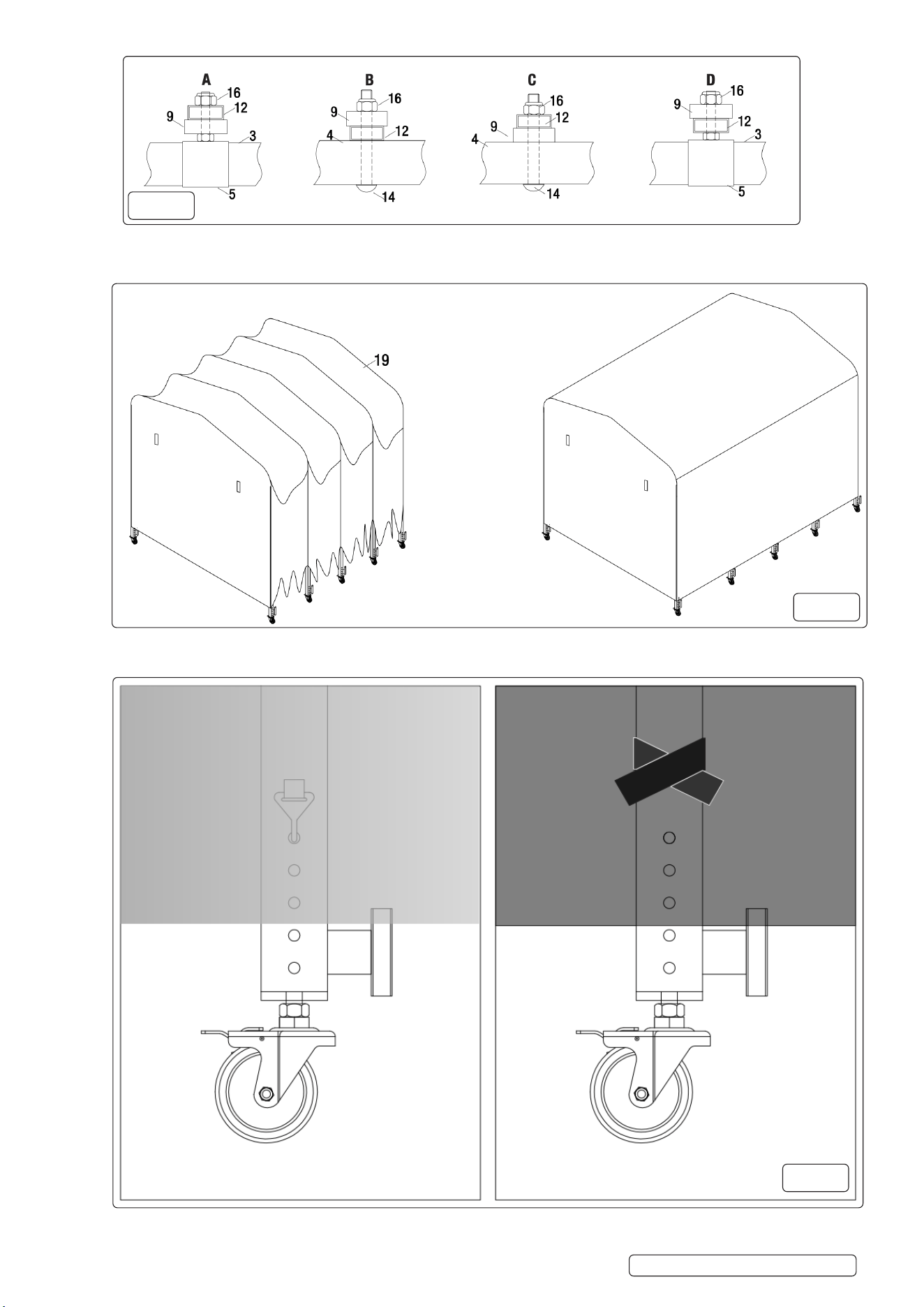 A
16
12
9
3
5

B
16
9
12
4
14

C
16
12
9
4
14

D
16
9
12
3
5

19