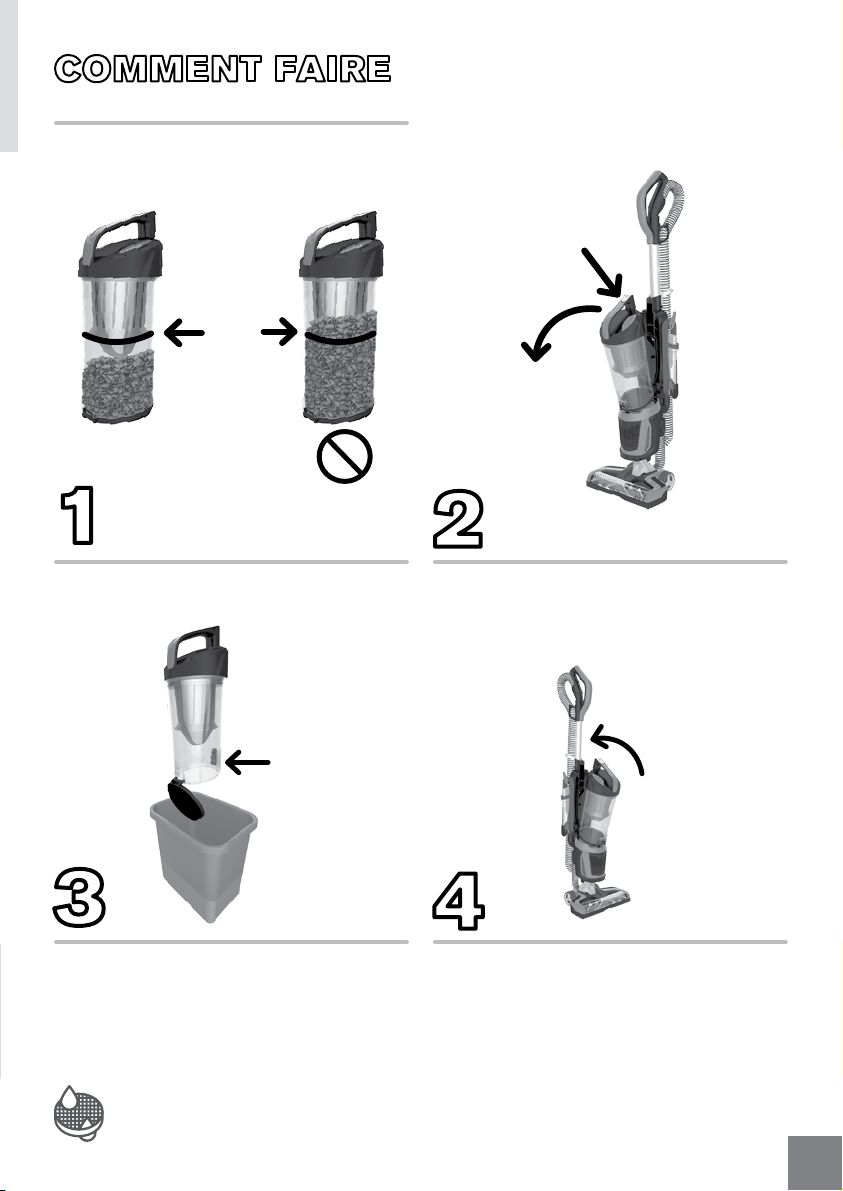 COMMENT FAIRE

1

2

3

4