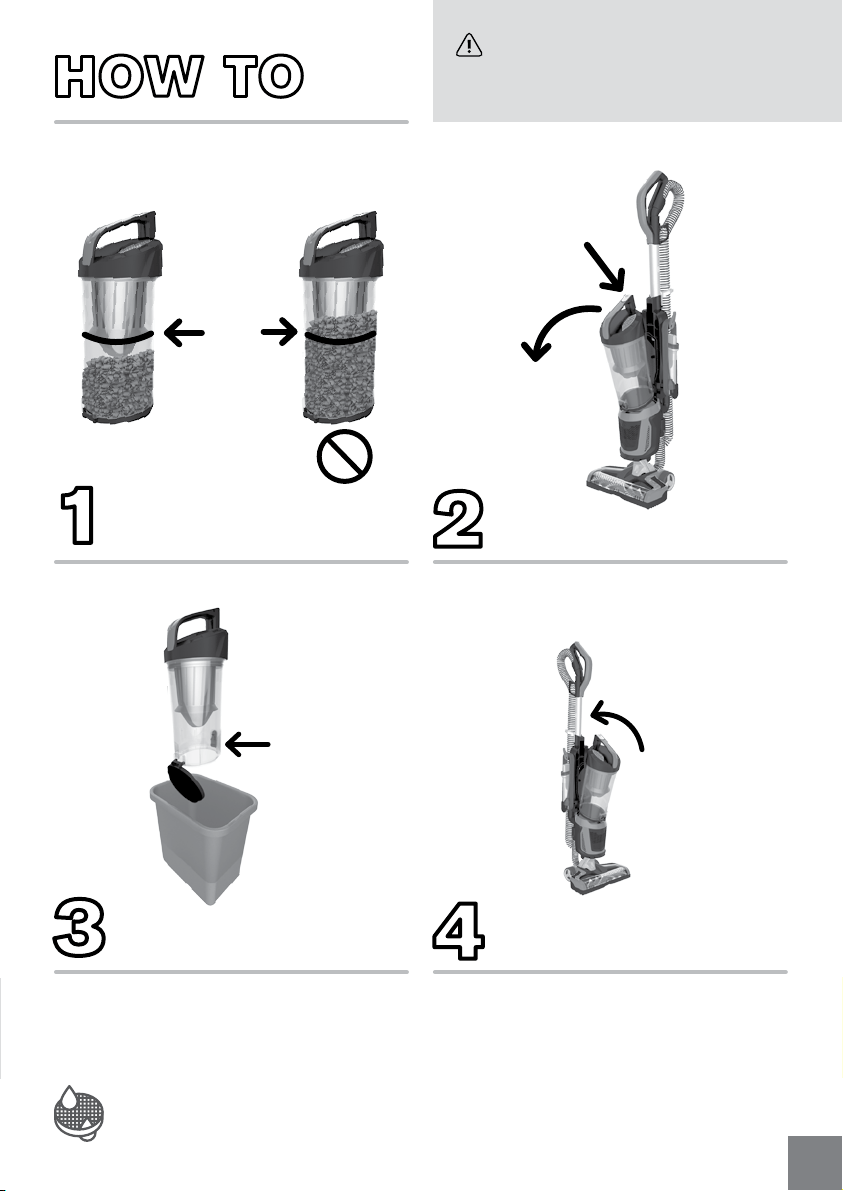 HOW TO

1

2

3

4