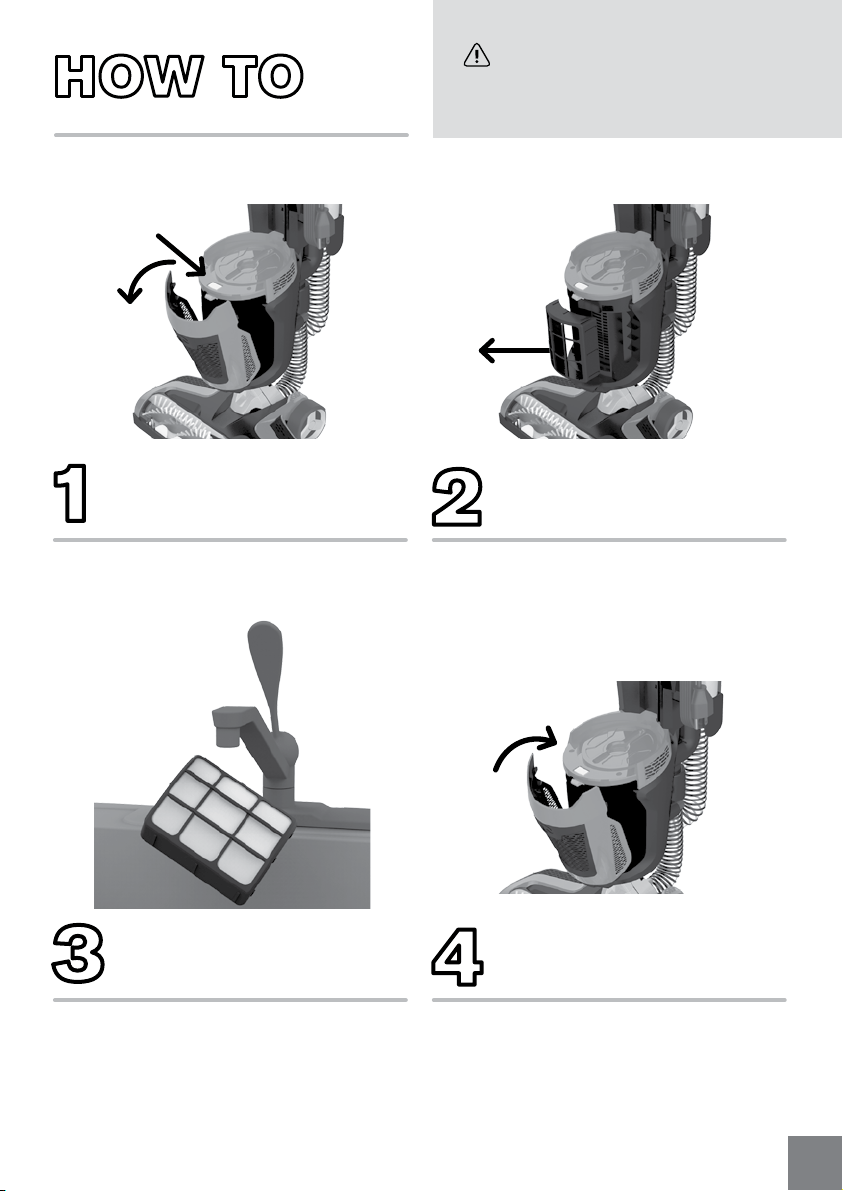 HOW TO

1

2

3

4