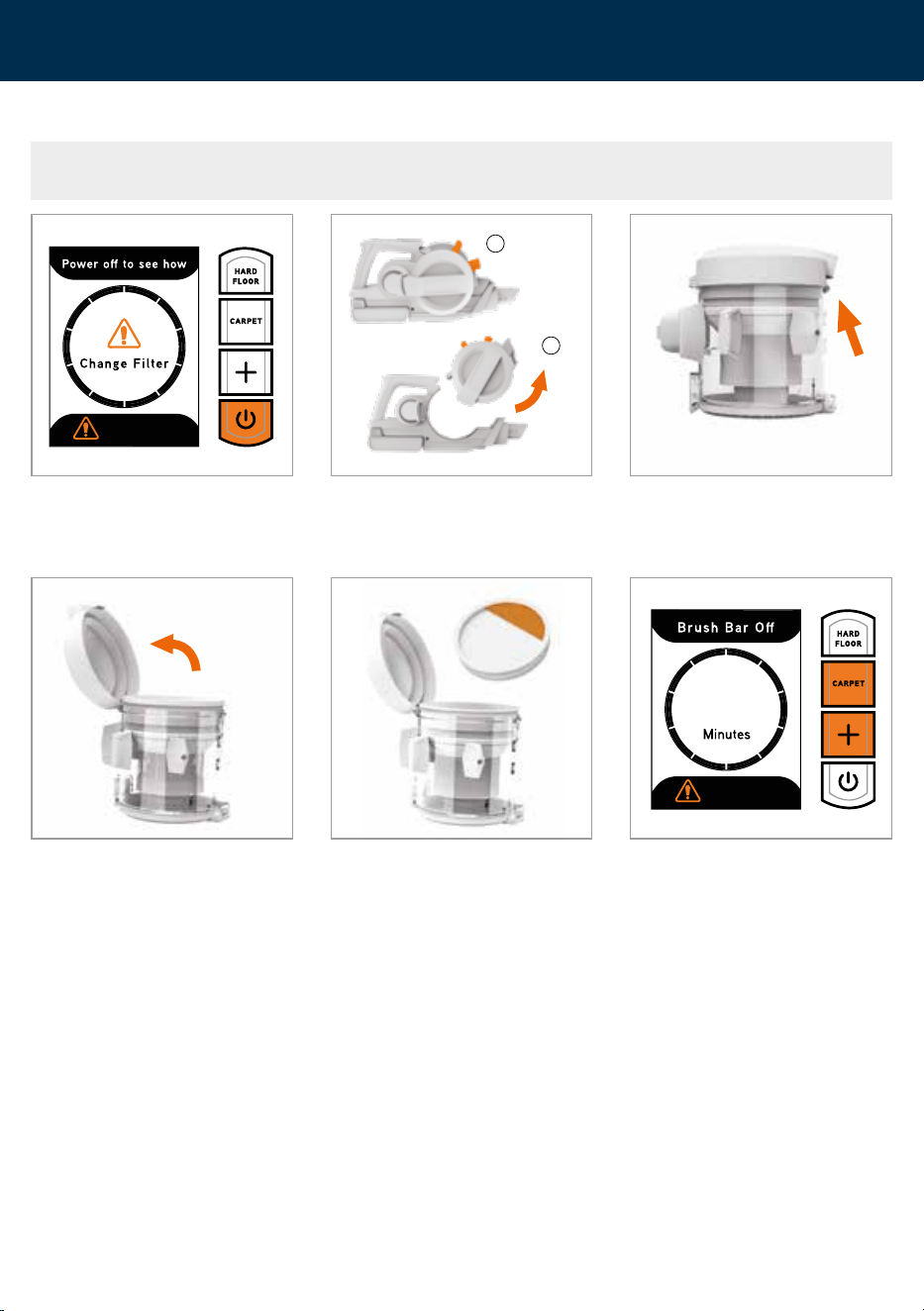 Power off to see how

Change Filter

HARD FLOOR

CARPET

+

Brush Bar Off

Minutes

HARD FLOOR

CARPET

+