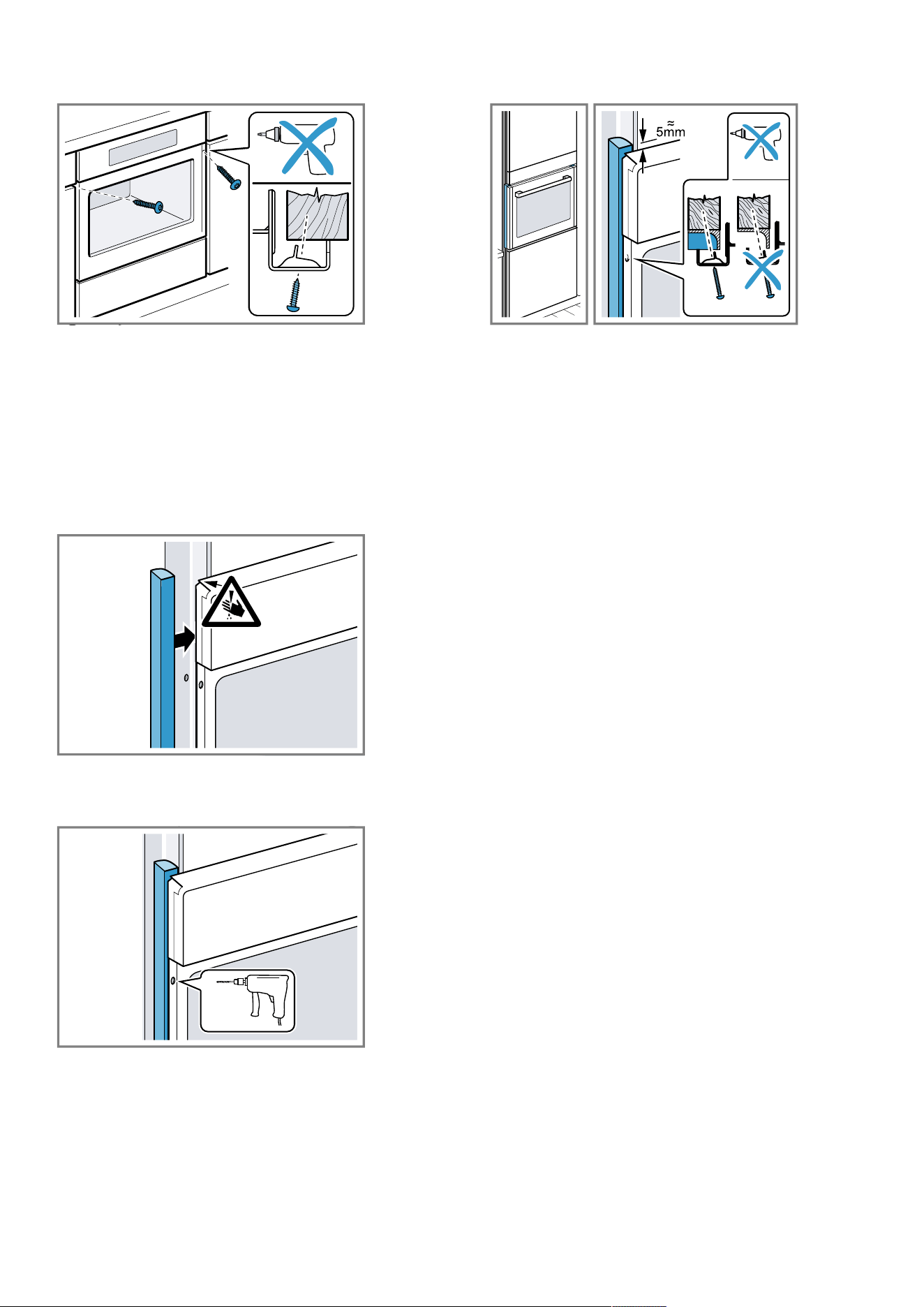 ≈ 5mm