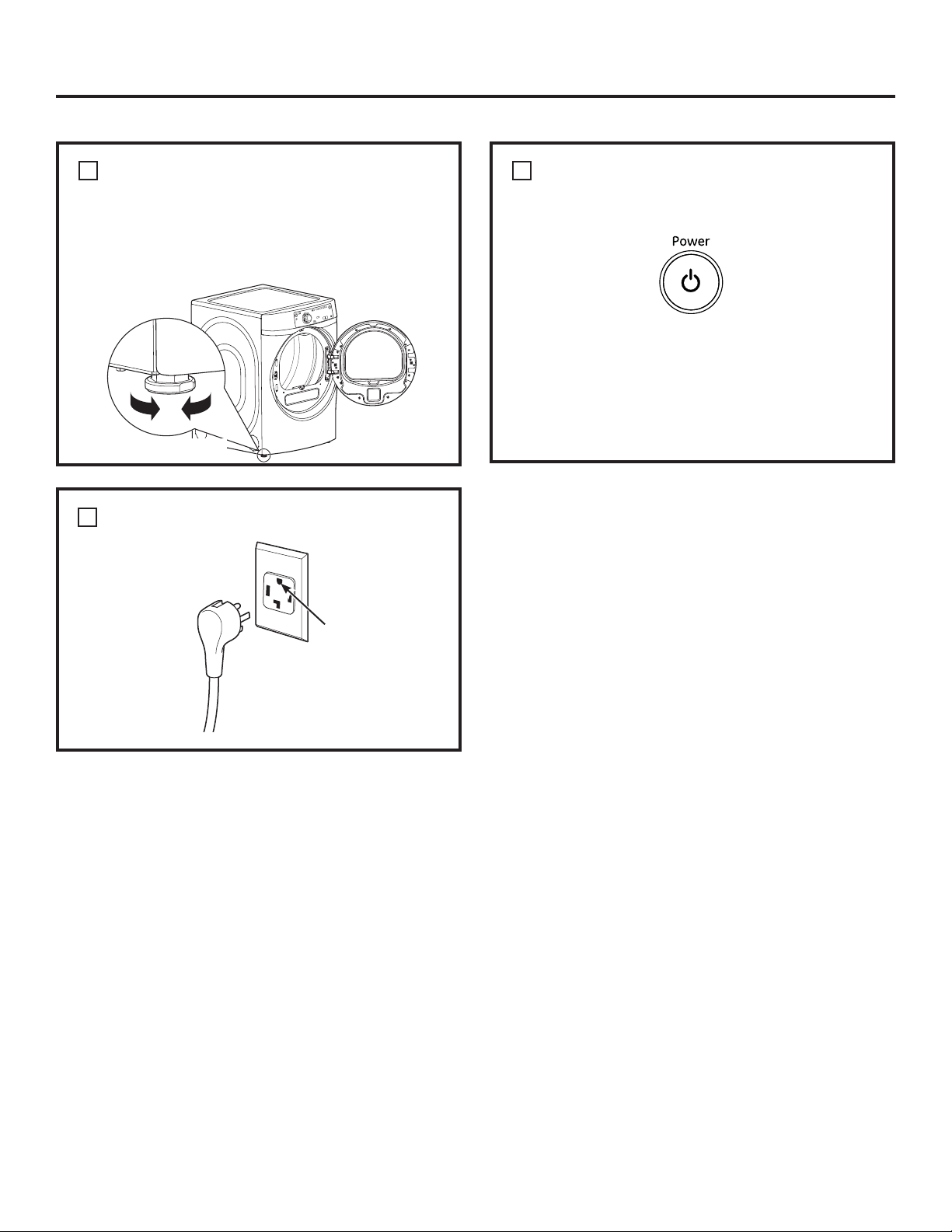 Power