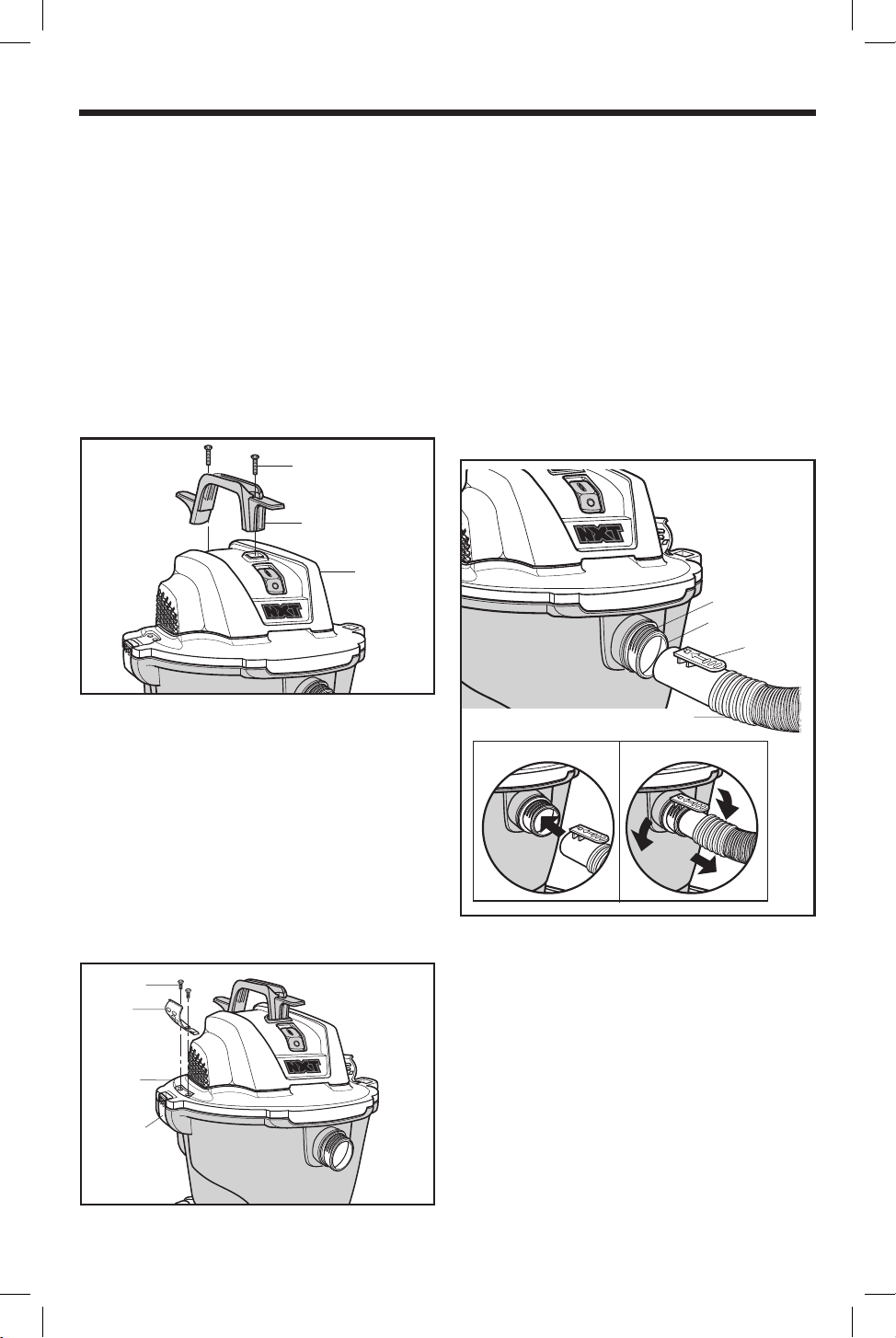 NXT

NXT

NXT