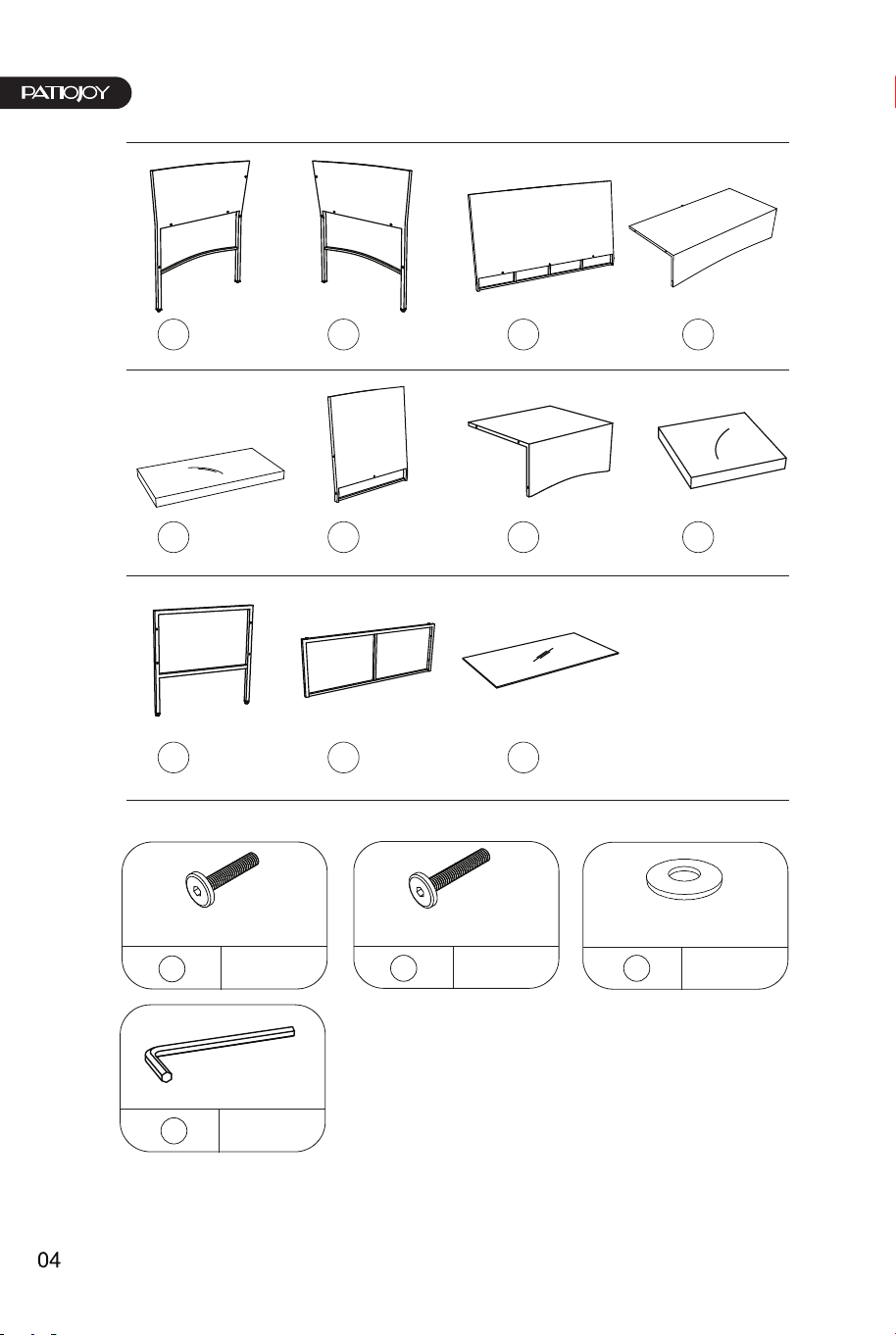 PATIOJOY

04