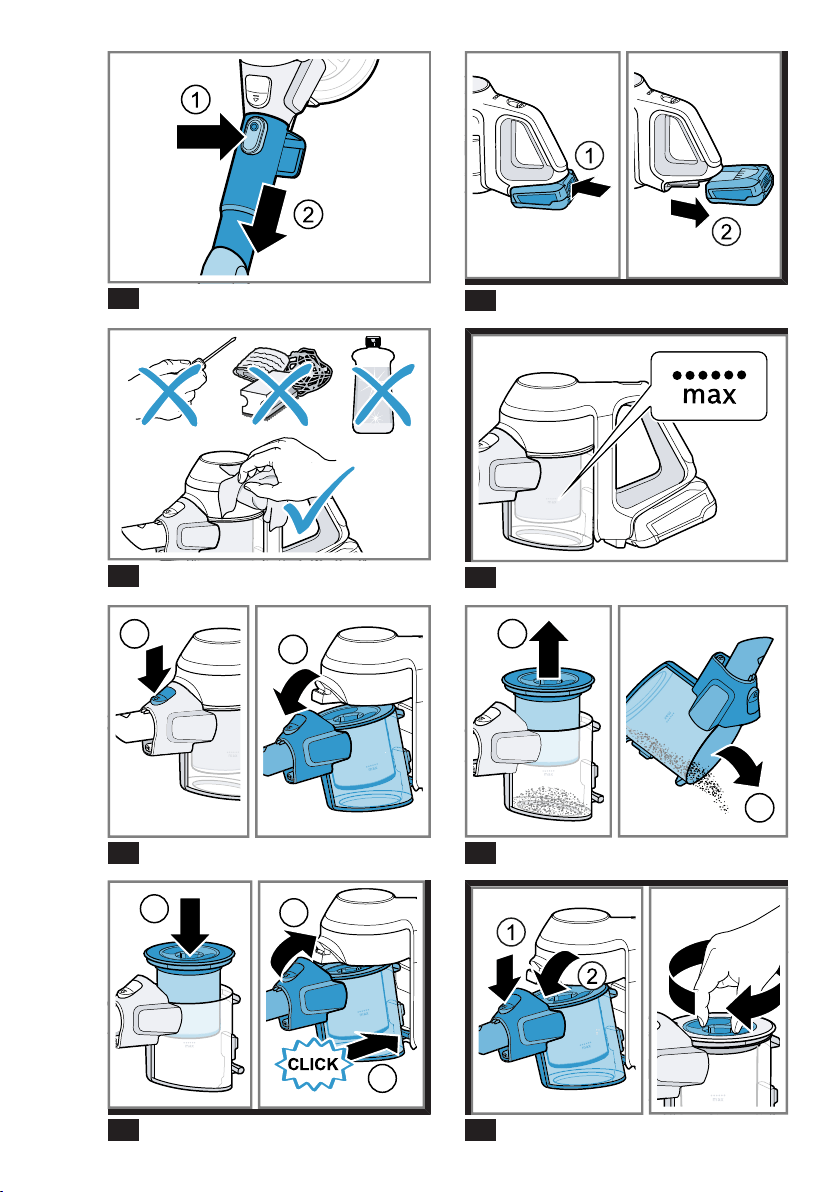 1

2

1

2

max

CLICK

1

2