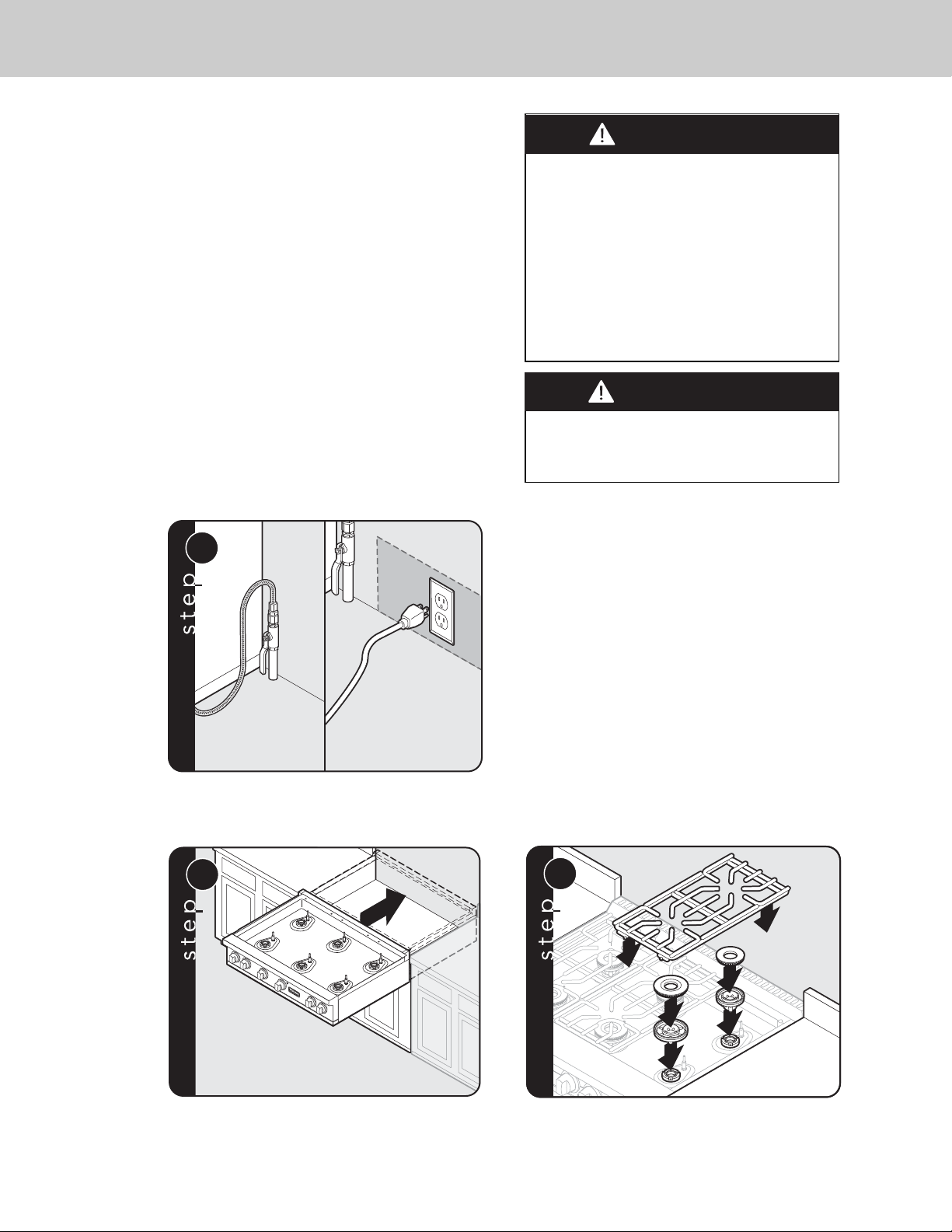 step

step

step