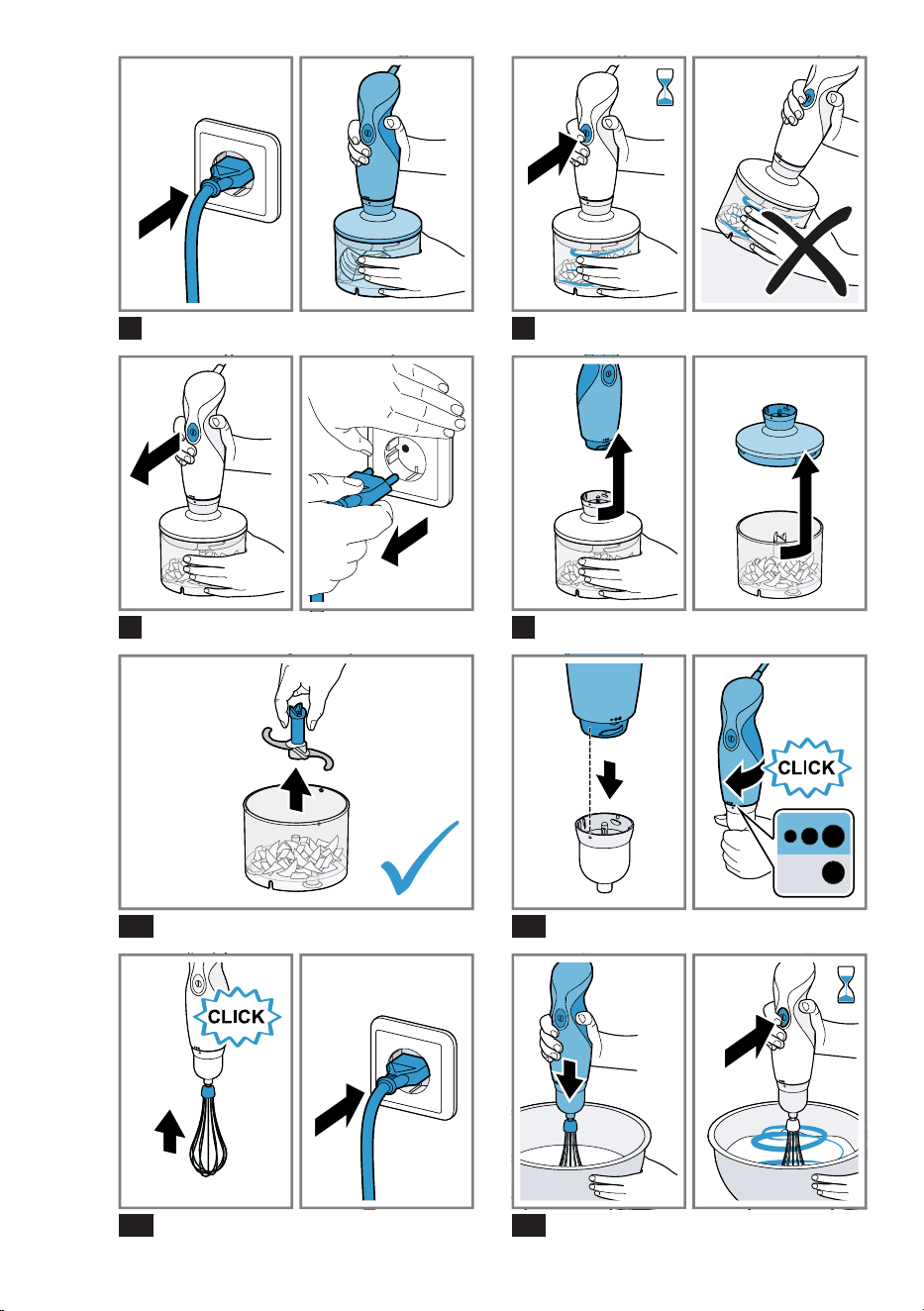 CLICK

CLICK