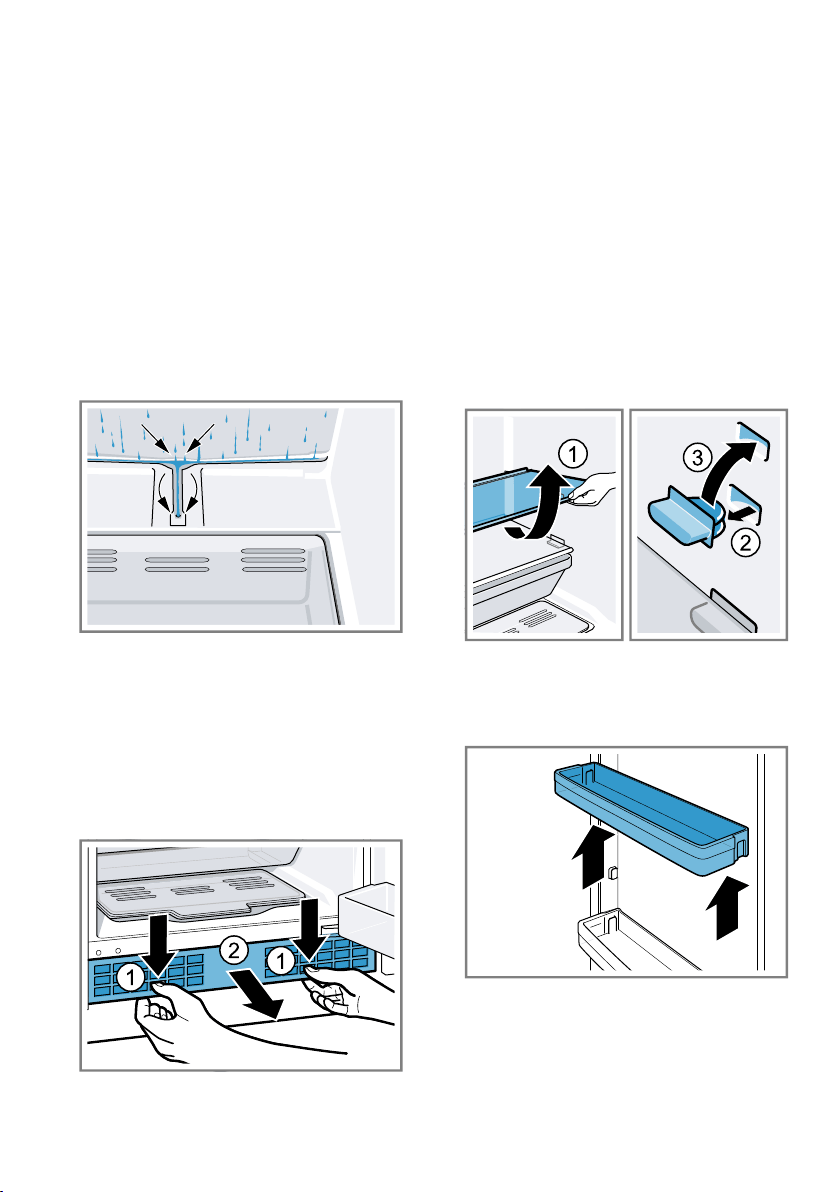 1

3

2

1

2

1