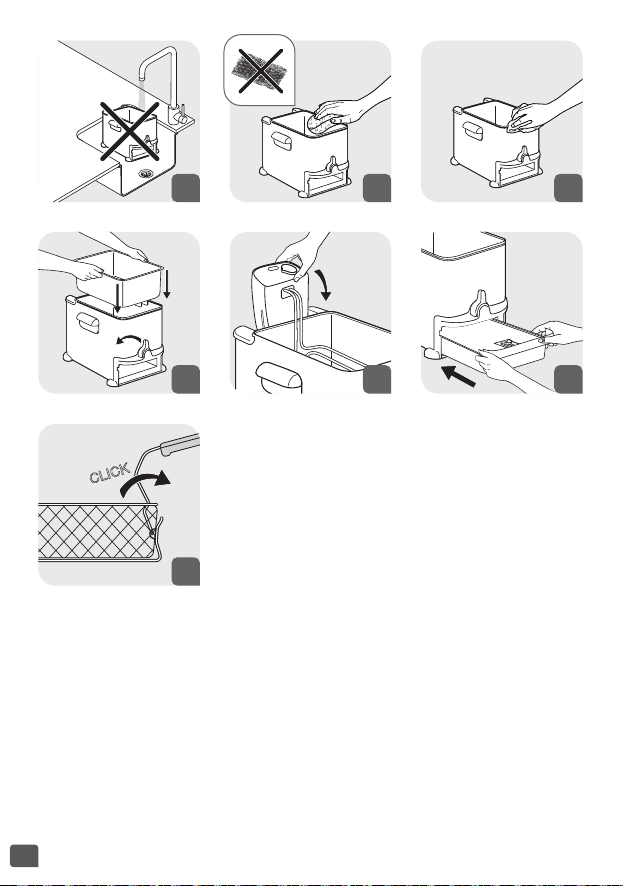 CLICK