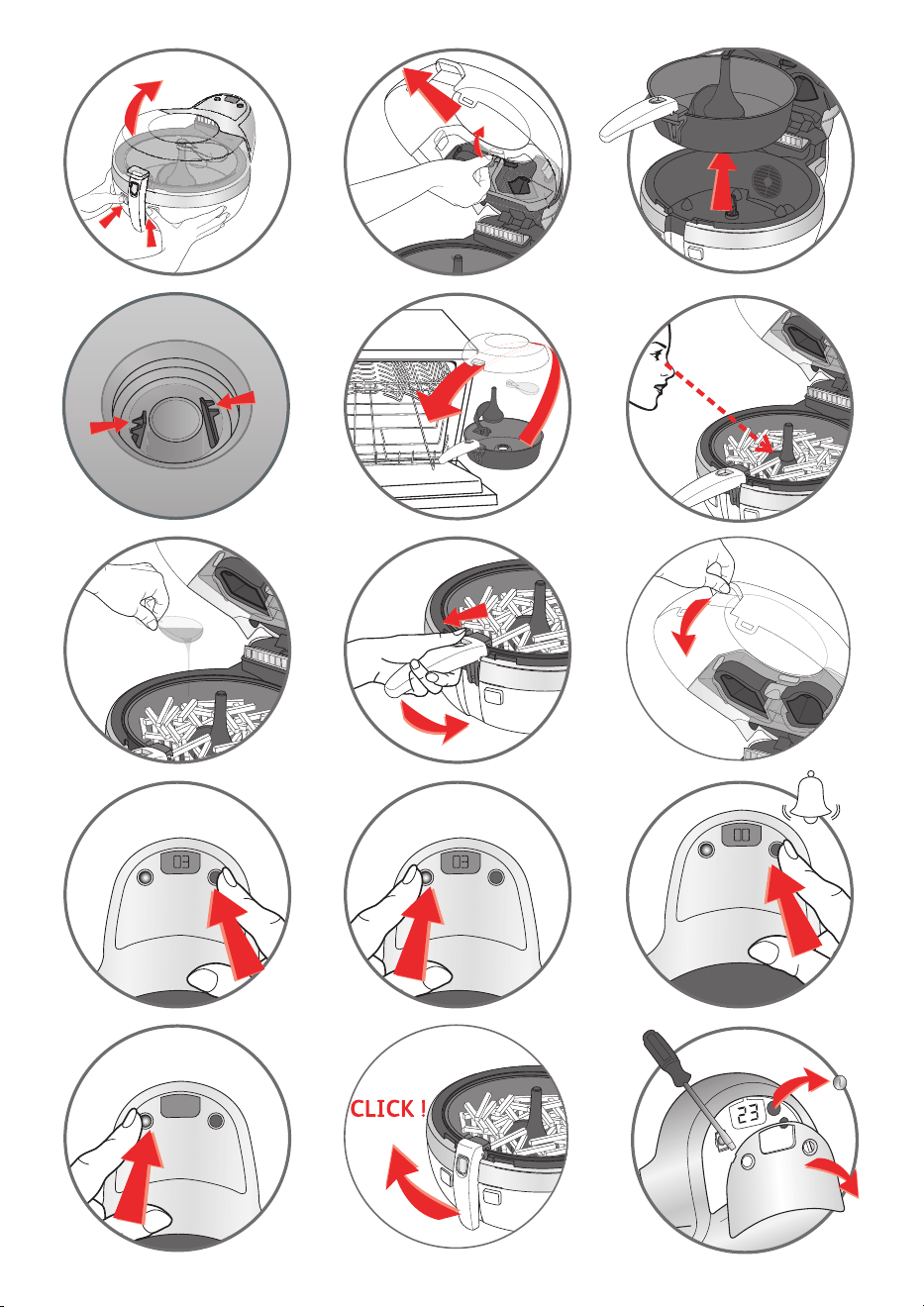 03

03

00

CLICK !

23