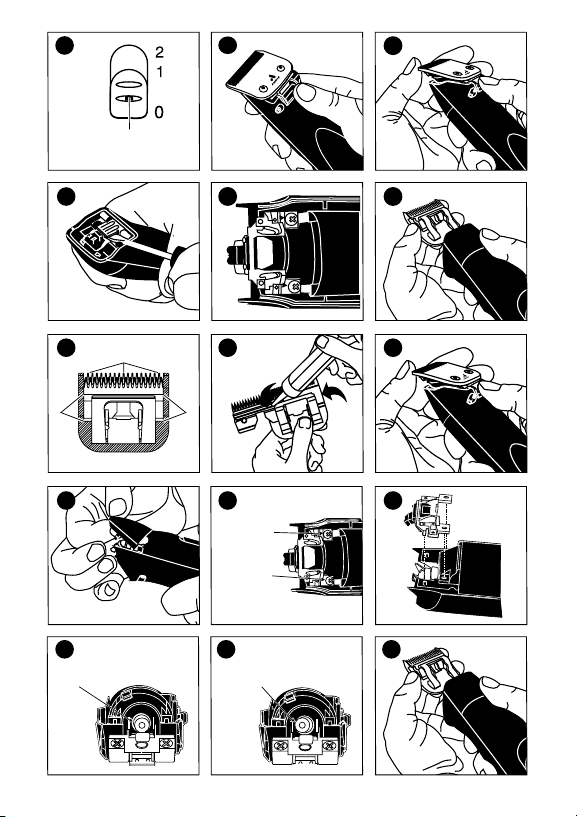 2
1
0