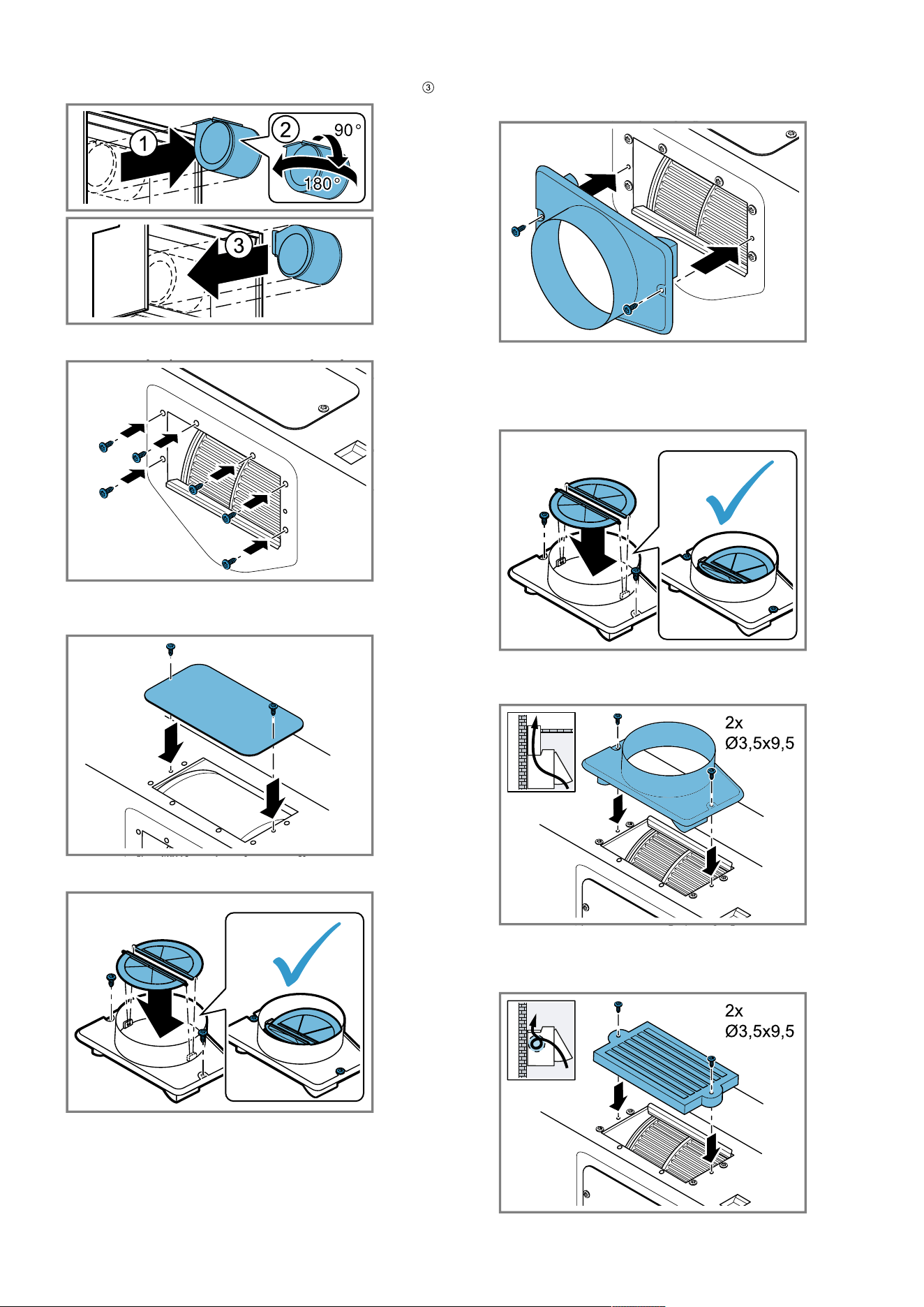 ③

1

2

90 °

180 °

3

2x
Ø3,5x9,5

2x
Ø3,5x9,5