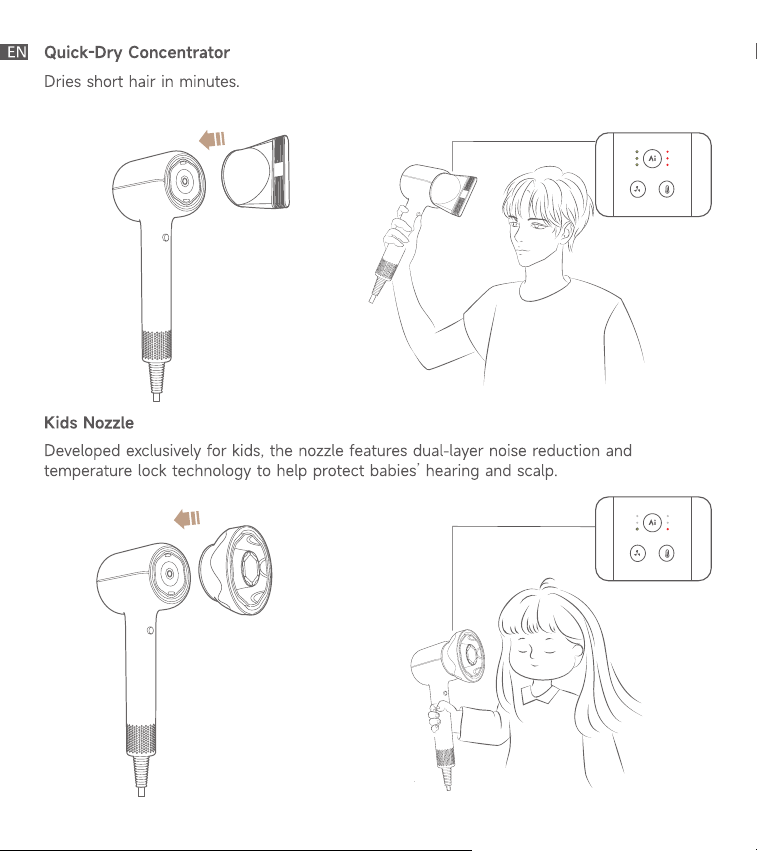 EN Quick-Dry Concentrator

Dries short hair in minutes.

Ai

Kids Nozzle

Developed exclusively for kids, the nozzle features dual-layer noise reduction and temperature lock technology to help protect babies' hearing and scalp.

Ai