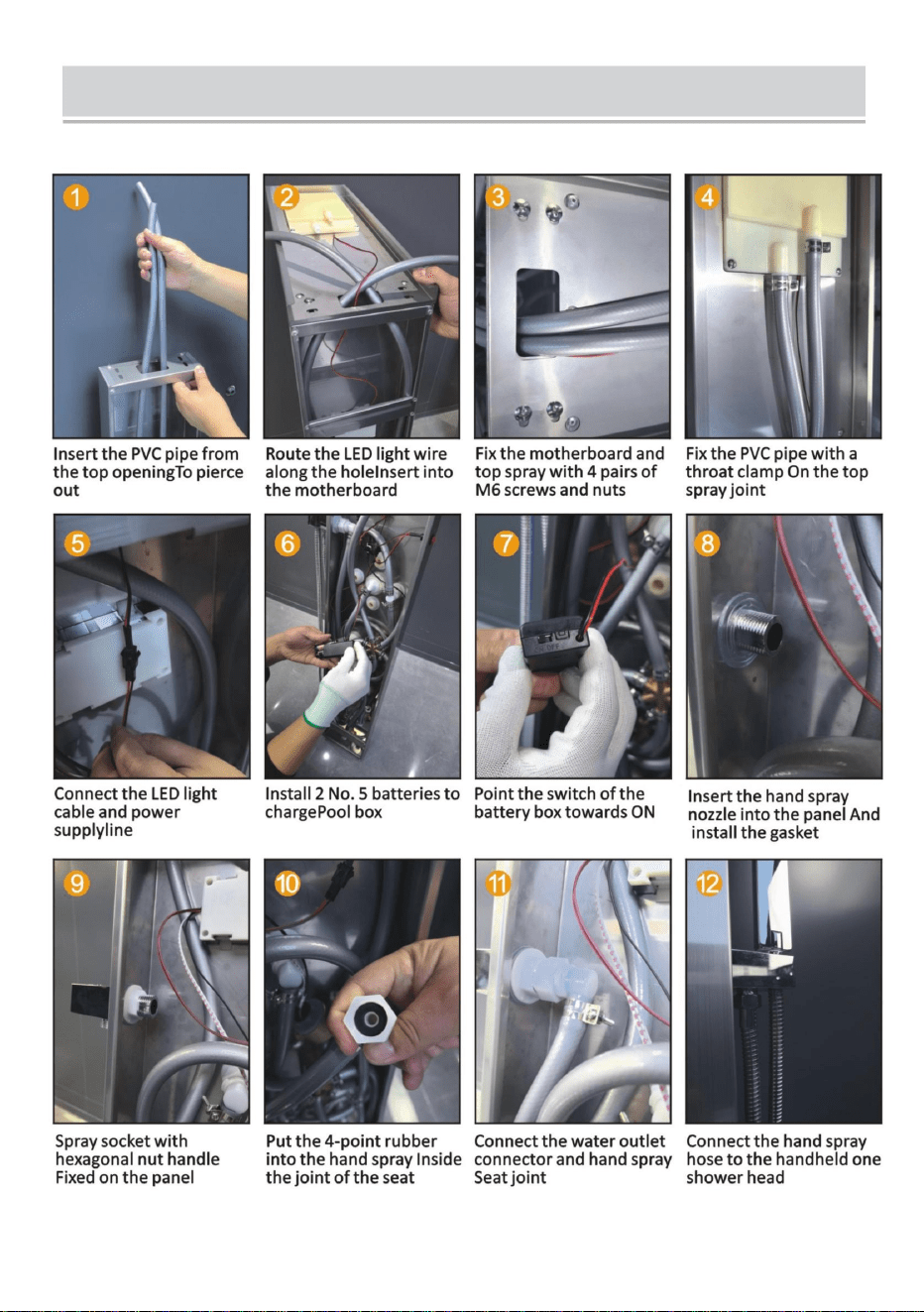 1

Insert the PVC pipe from the top openingTo pierce out

2

Route the LED light wire along the holeInsert into the motherboard

3

Fix the motherboard and top spray with 4 pairs of M6 screws and nuts

4

Fix the PVC pipe with a throat clamp On the top spray joint

5

Connect the LED light cable and power supplyline

6

Install 2 No. 5 batteries to chargePool box

7

Point the switch of the battery box towards ON

8

Insert the hand spray nozzle into the panel And install the gasket

9

Spray socket with hexagonal nut handle Fixed on the panel

10

Put the 4-point rubber into the hand spray Inside the joint of the seat

11

Connect the water outlet connector and hand spray Seat joint

12

Connect the hand spray hose to the handheld one shower head