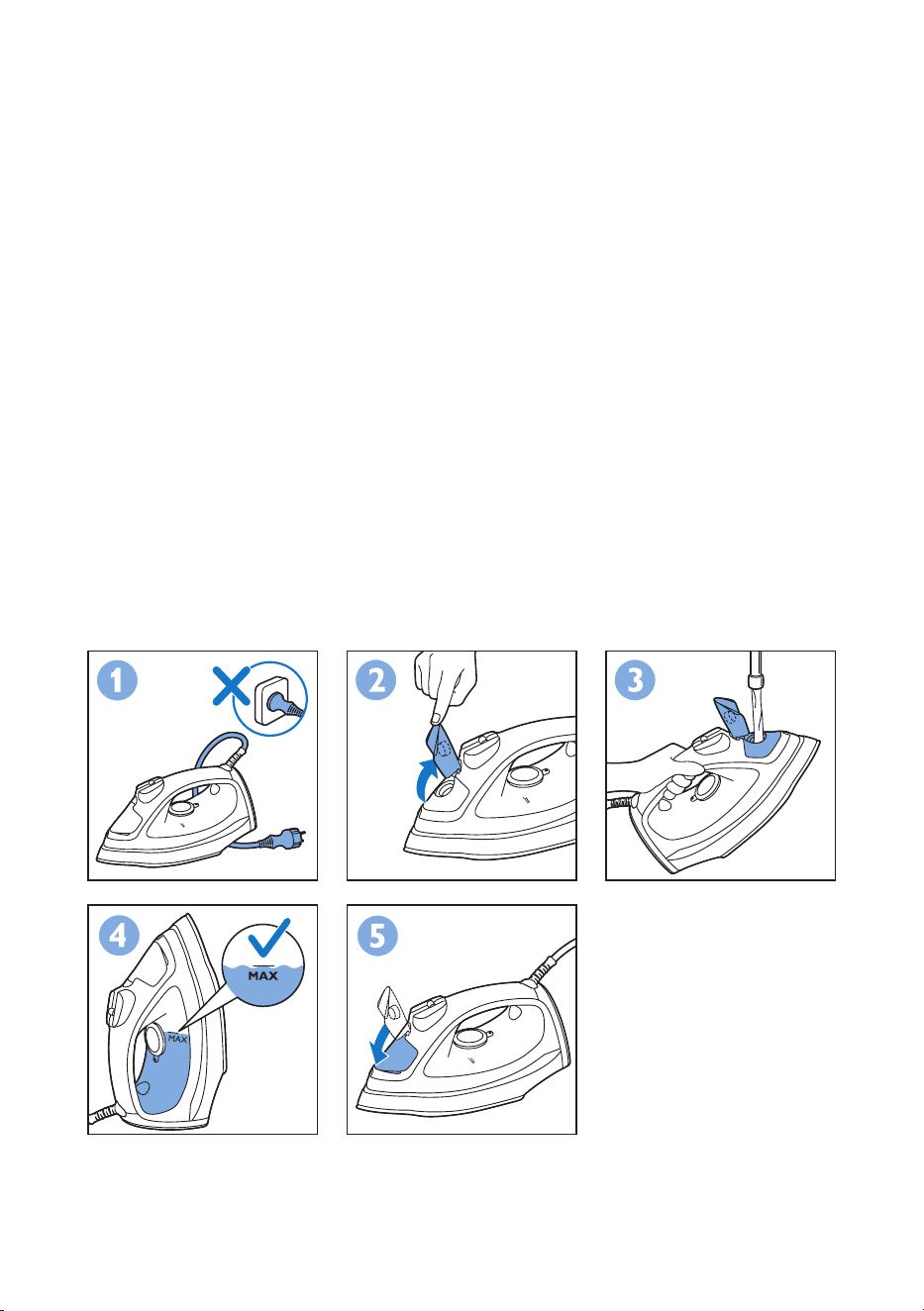 1

2

3

4

MAX

MAX

5