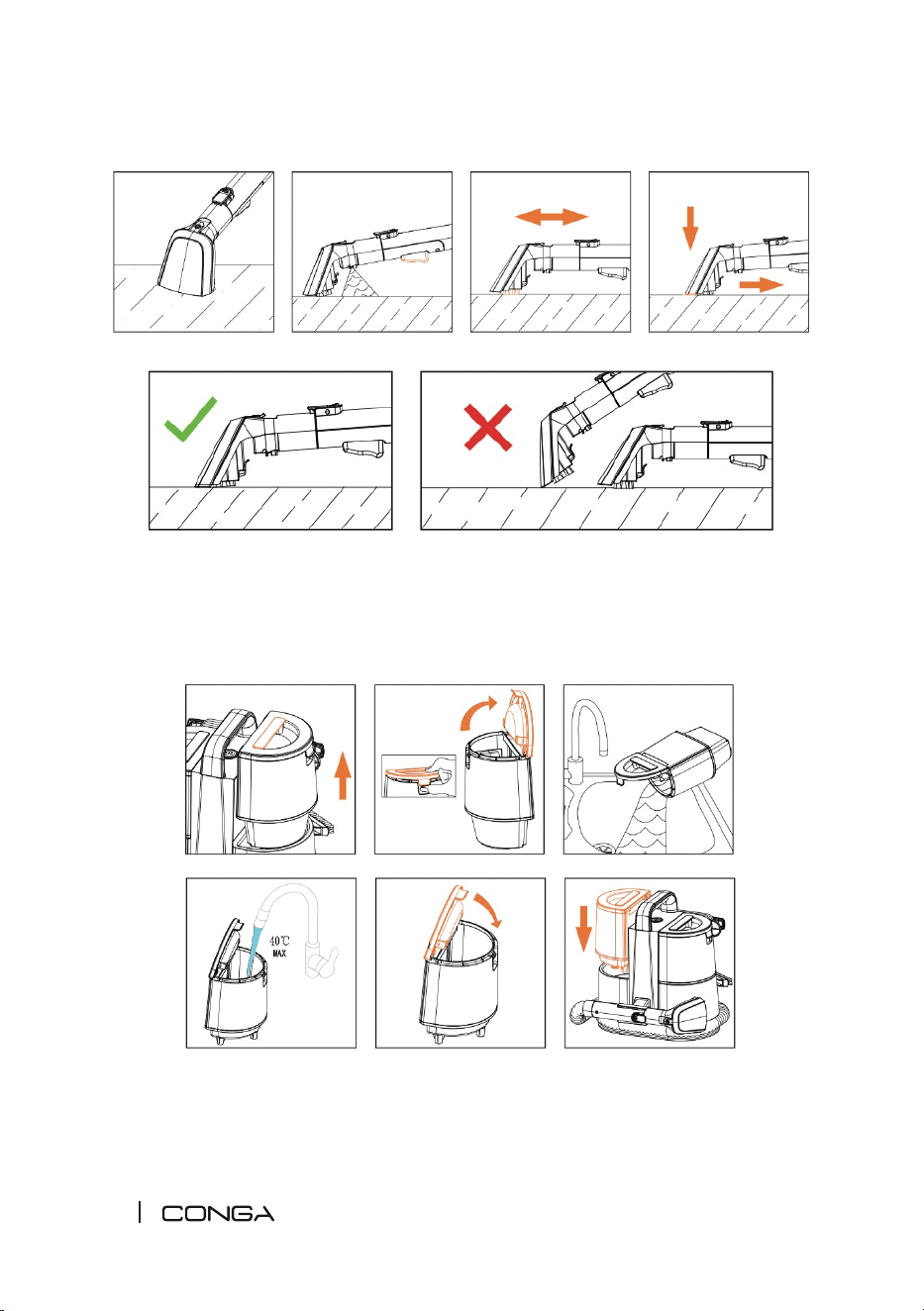 40℃
MAX

CONGA