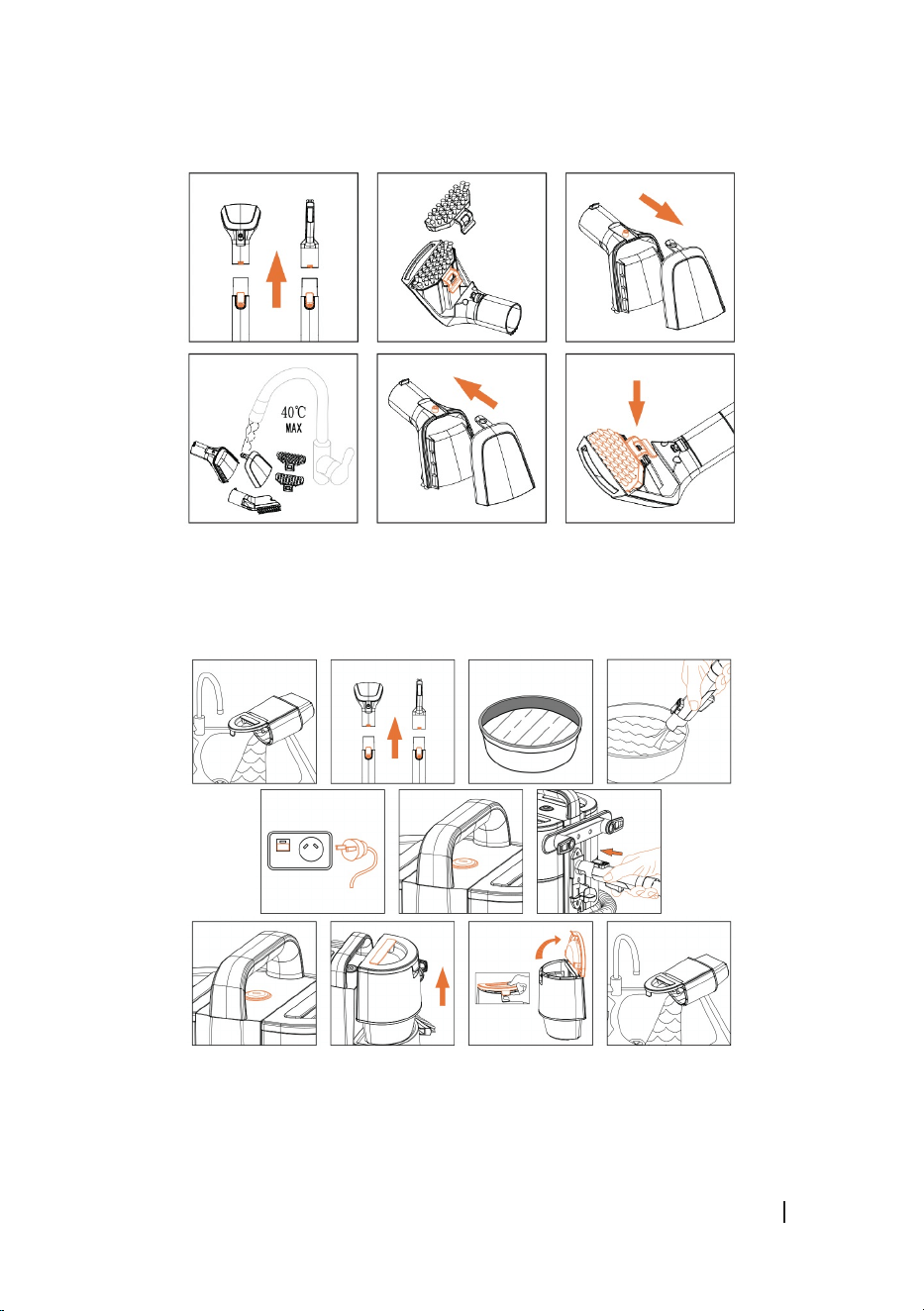 40℃
MAX