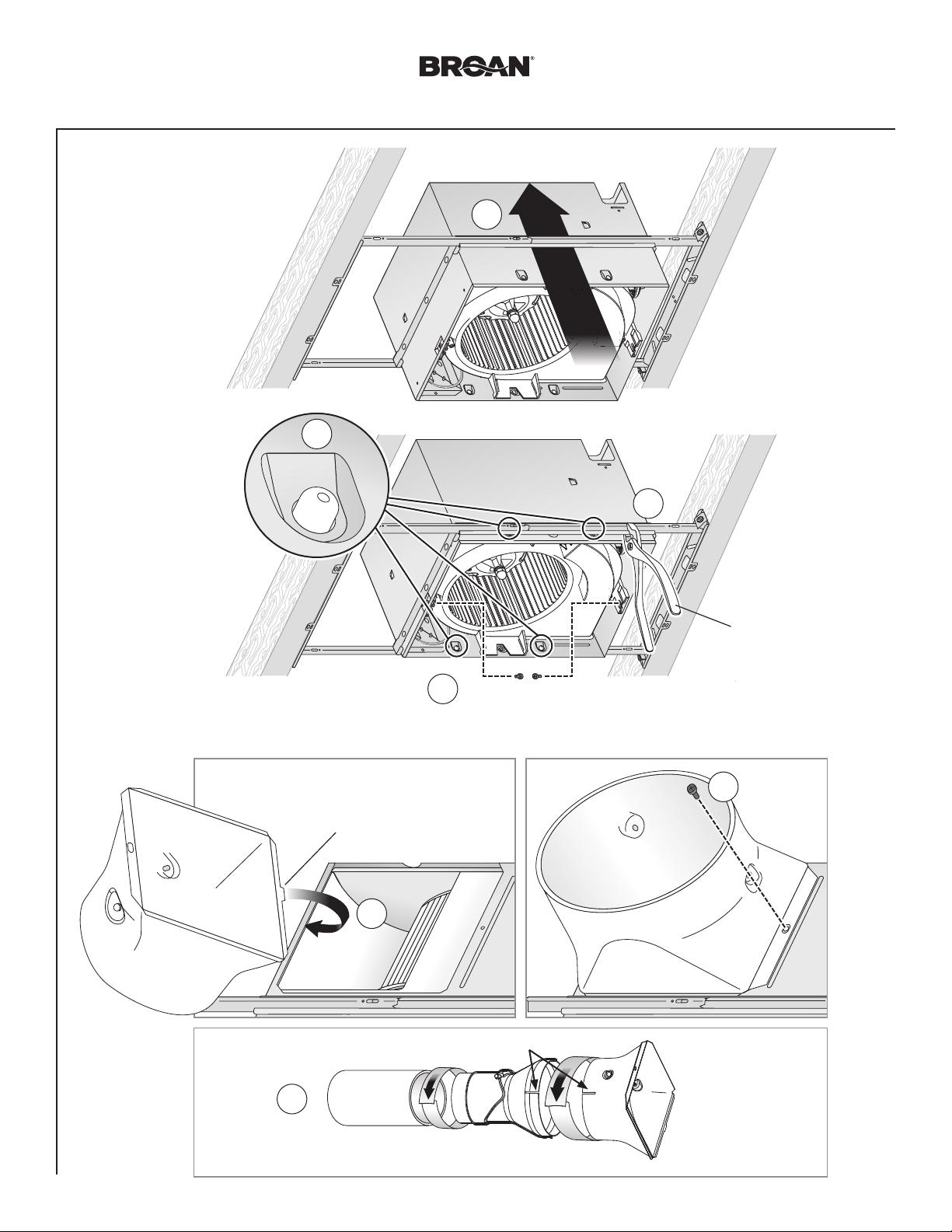 BROAN®