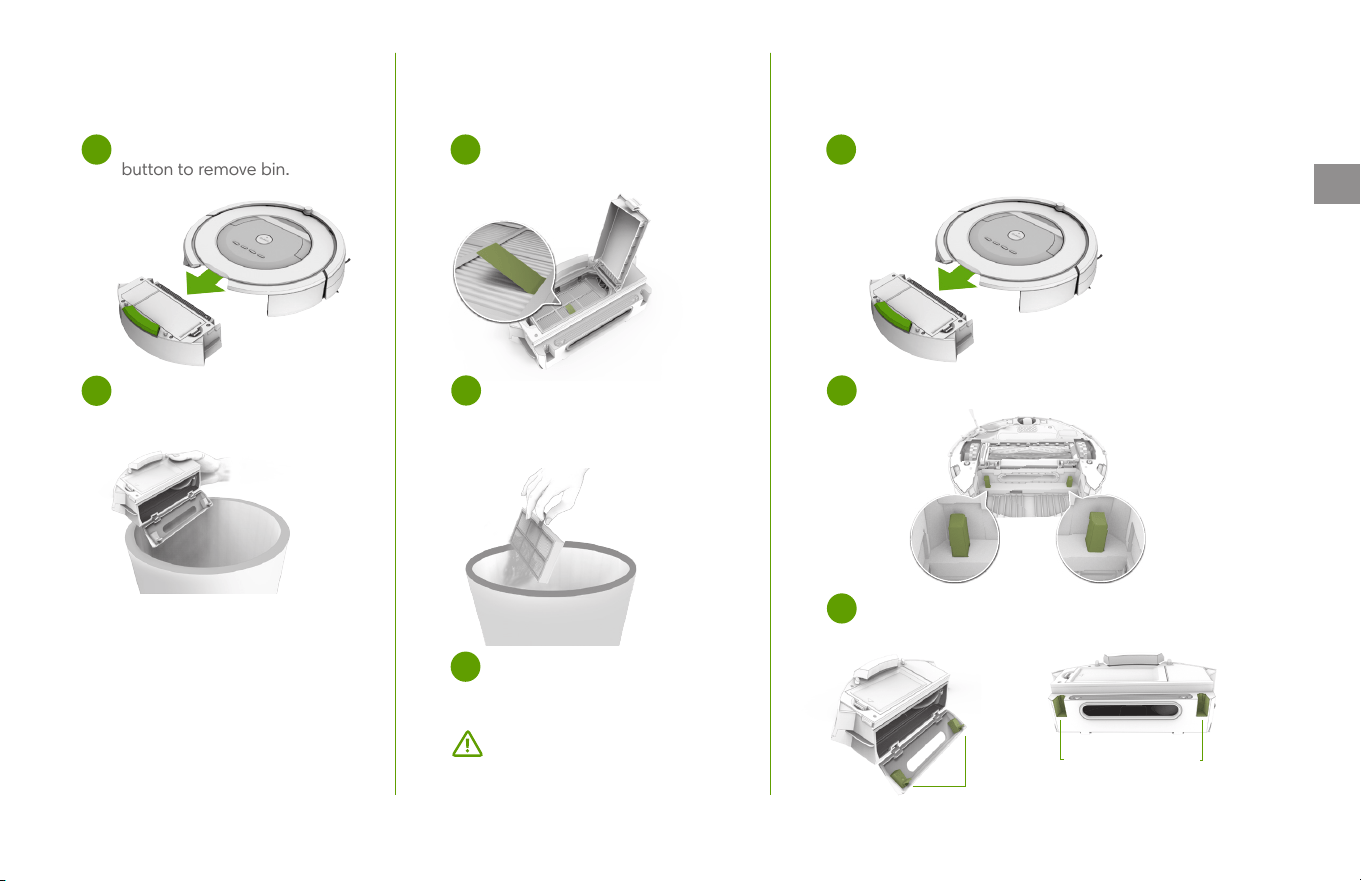 button to remove bin.