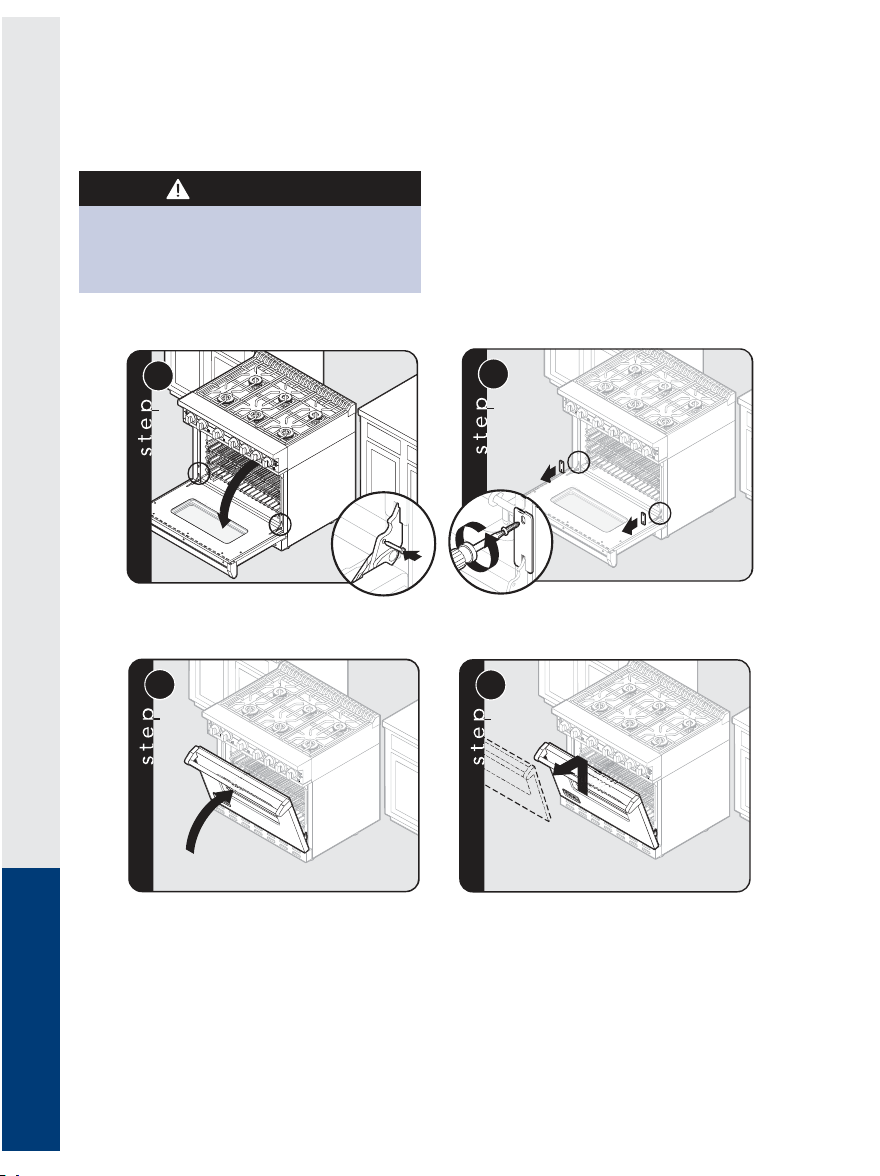 step

step

step

step