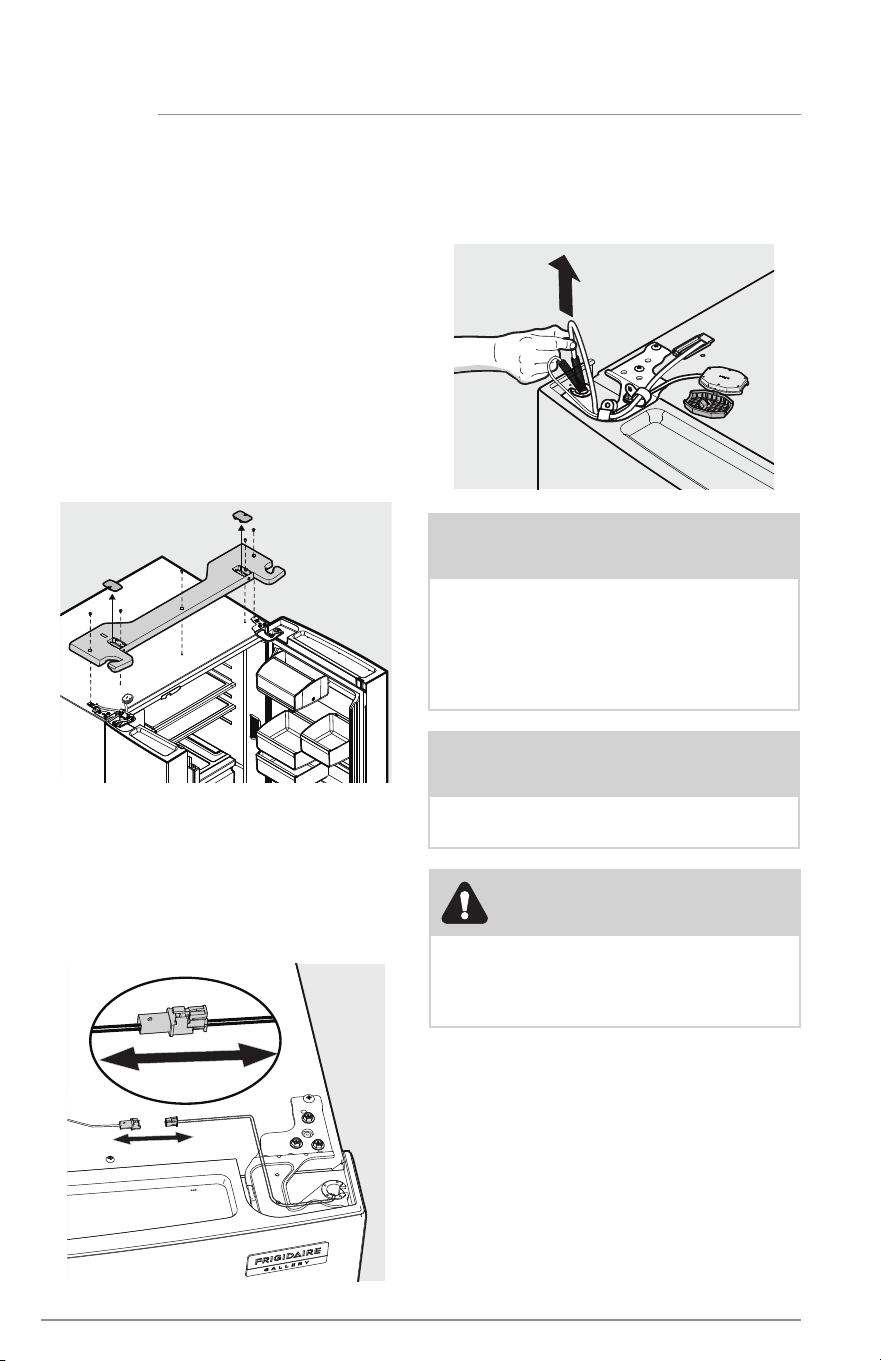 FRIGIDAIRE GALLERY