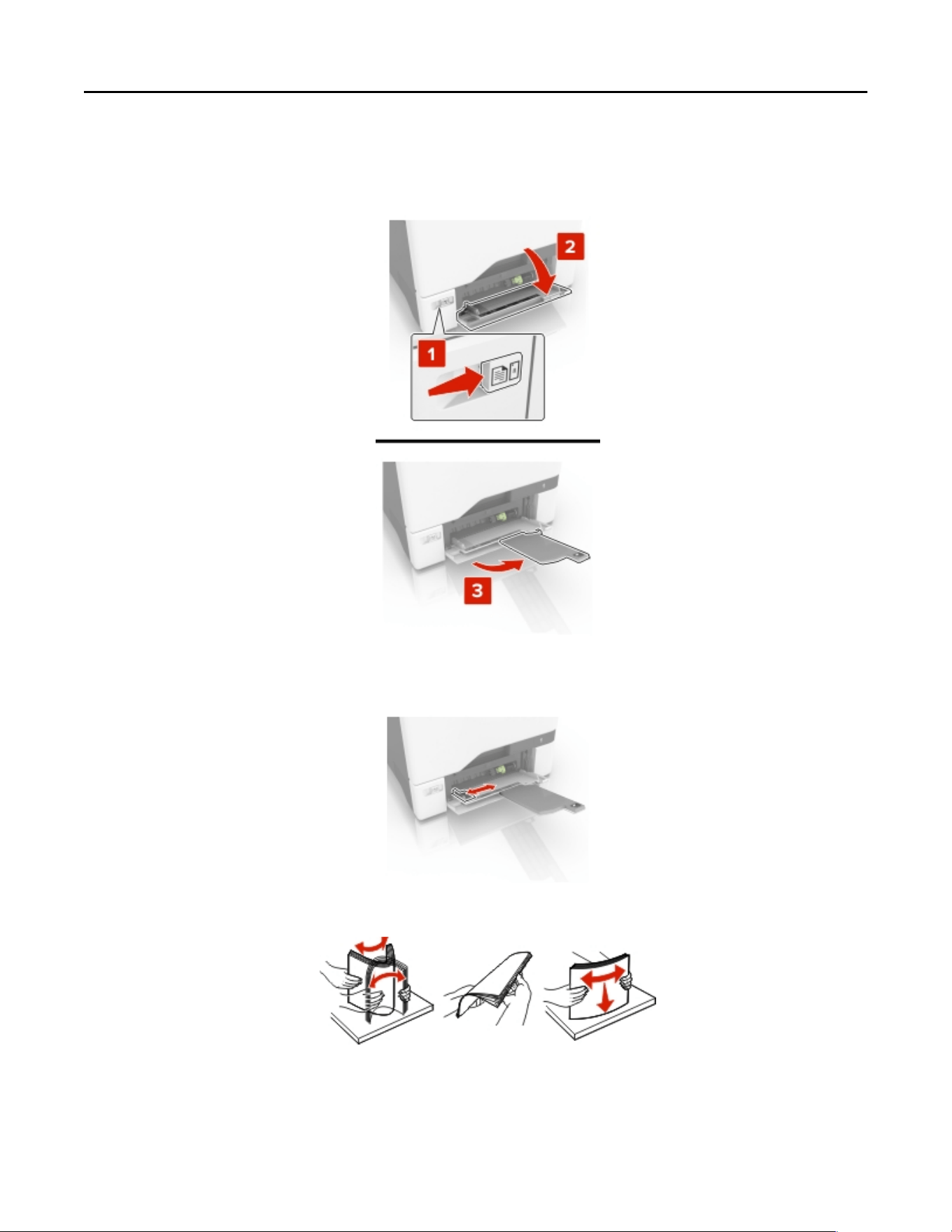 2

1

3