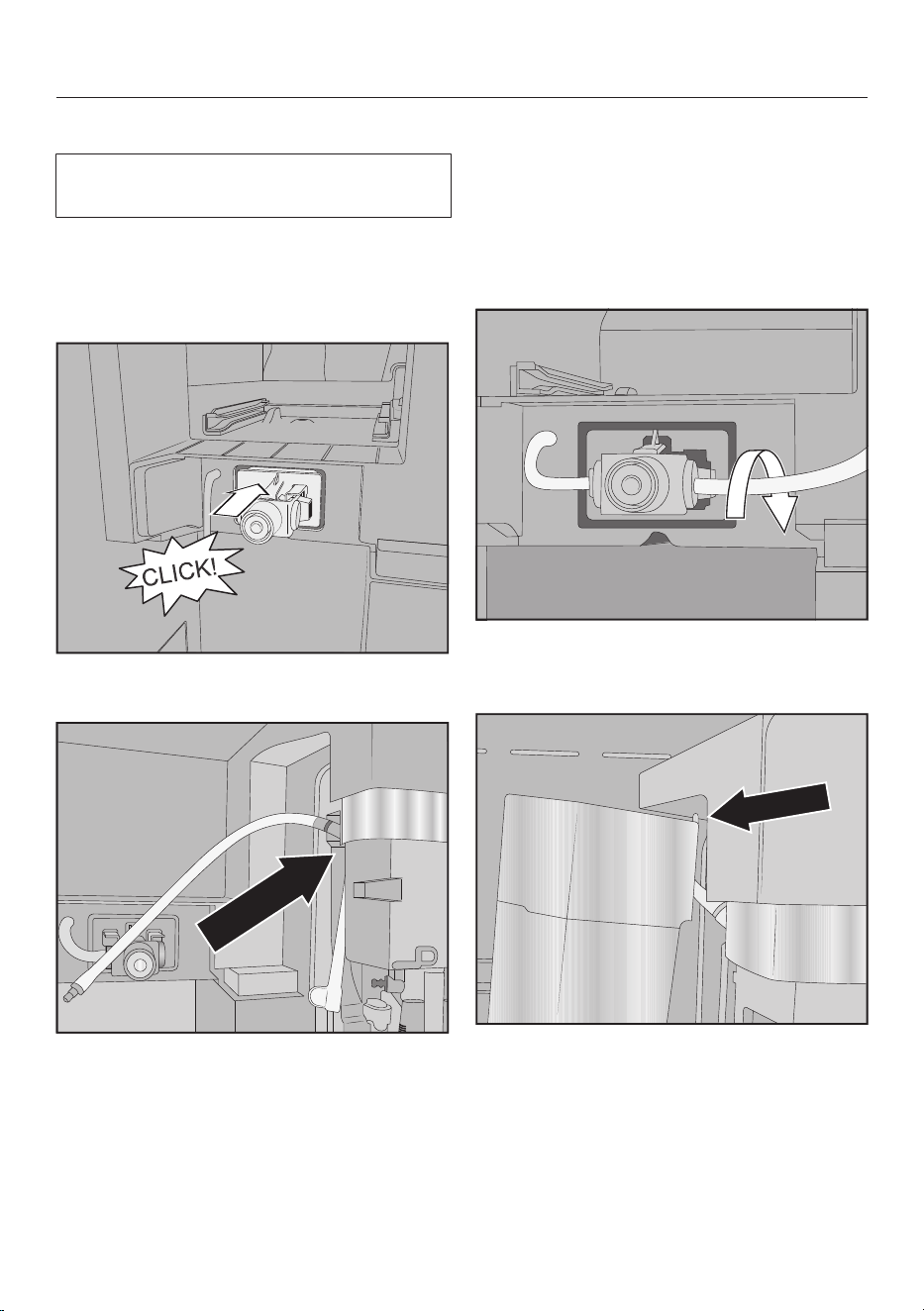 CLICK!