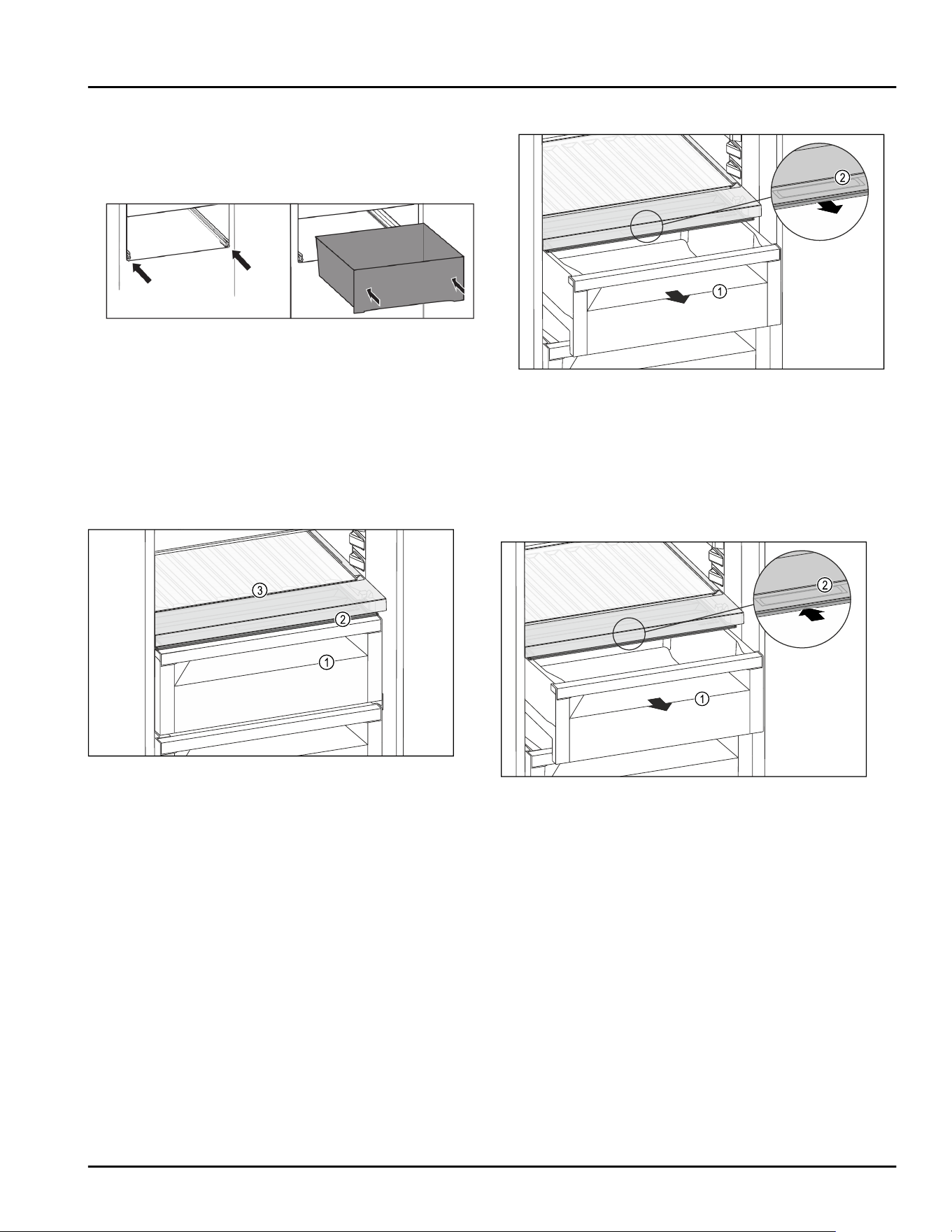 2

1

3

2

1

2

1