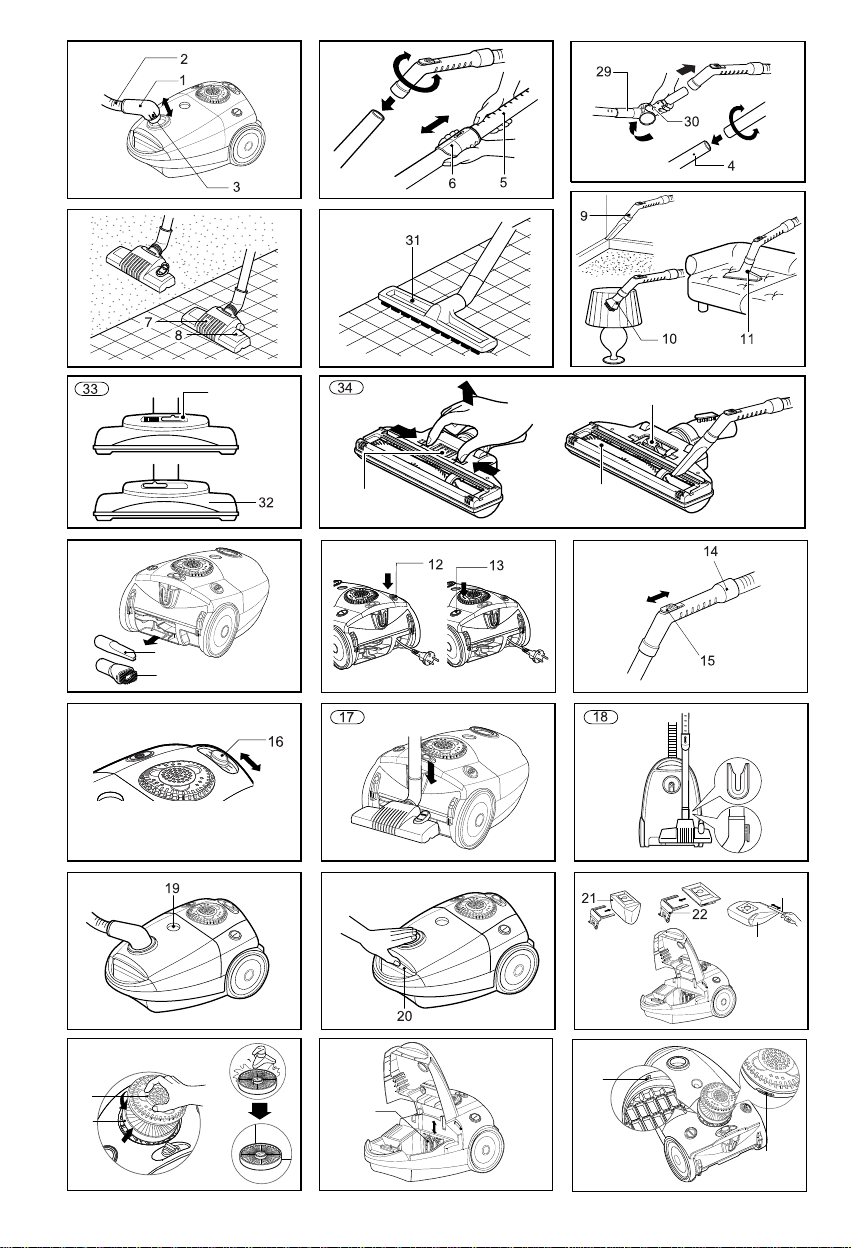 2
1
3

6
5

29
30
4

7
8

31

9
10
11

33

32

34

12
13

14
15

16

17

18

19

20

21
22