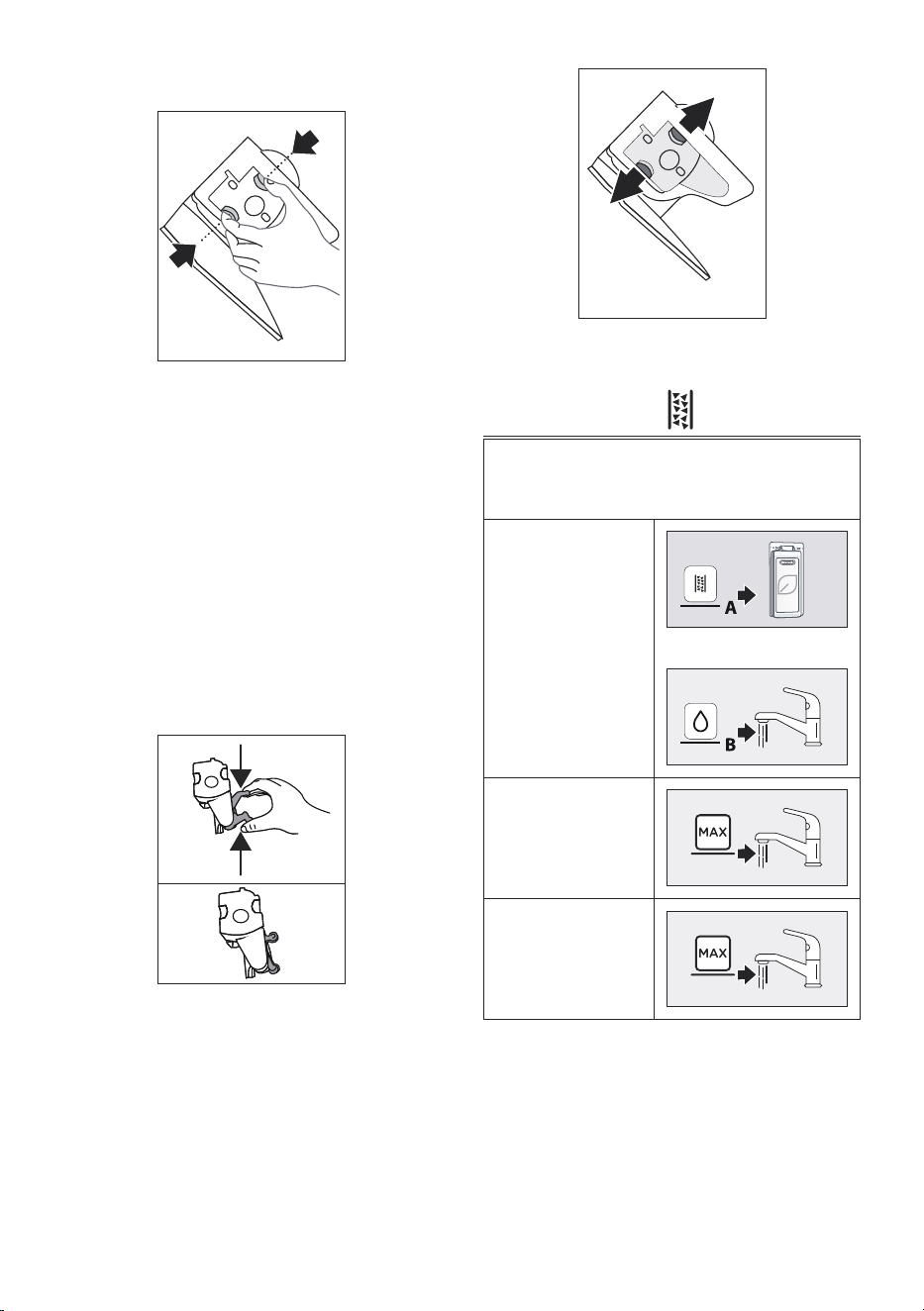 A

B

MAX

MAX