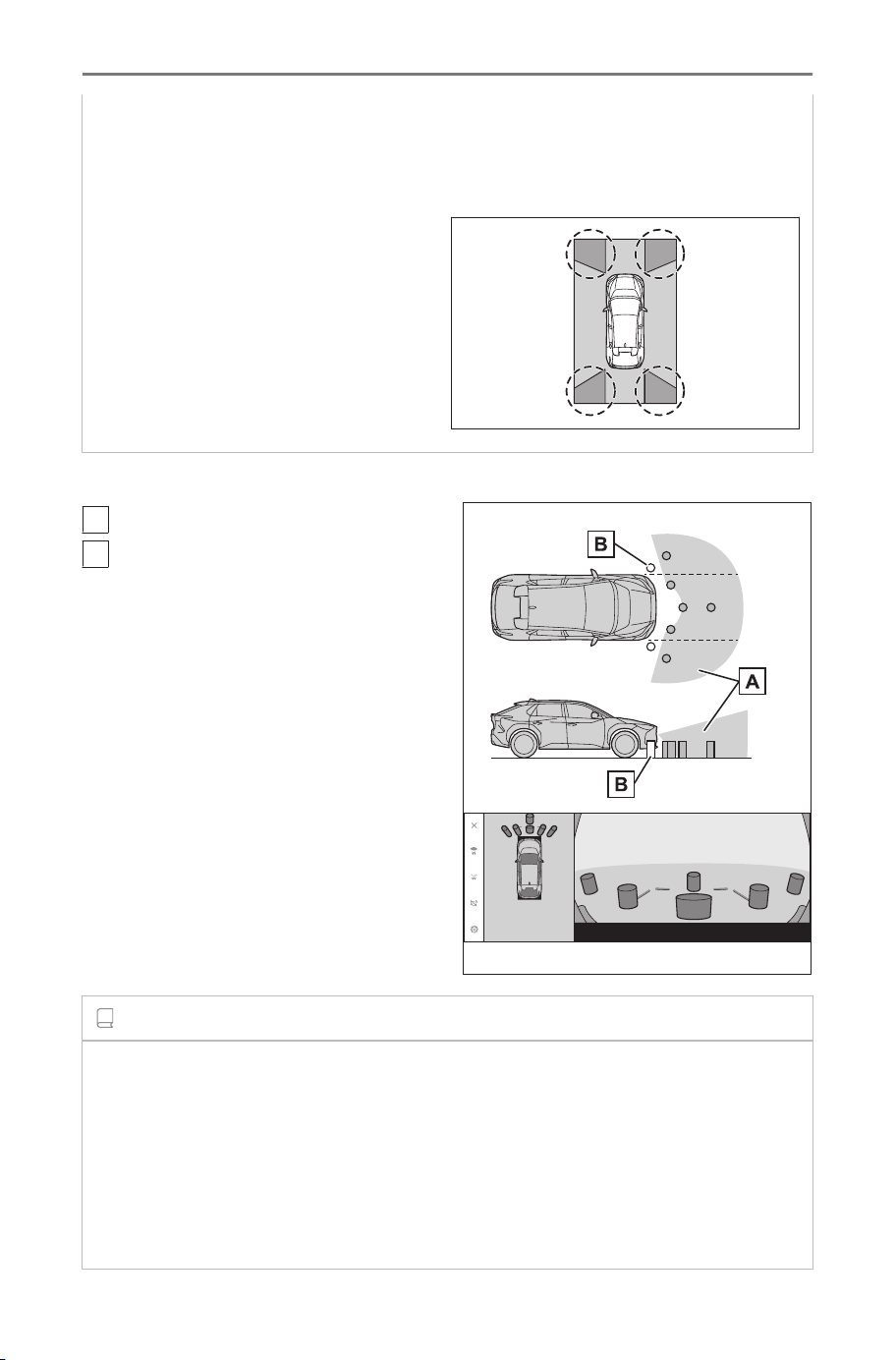 B

A

B