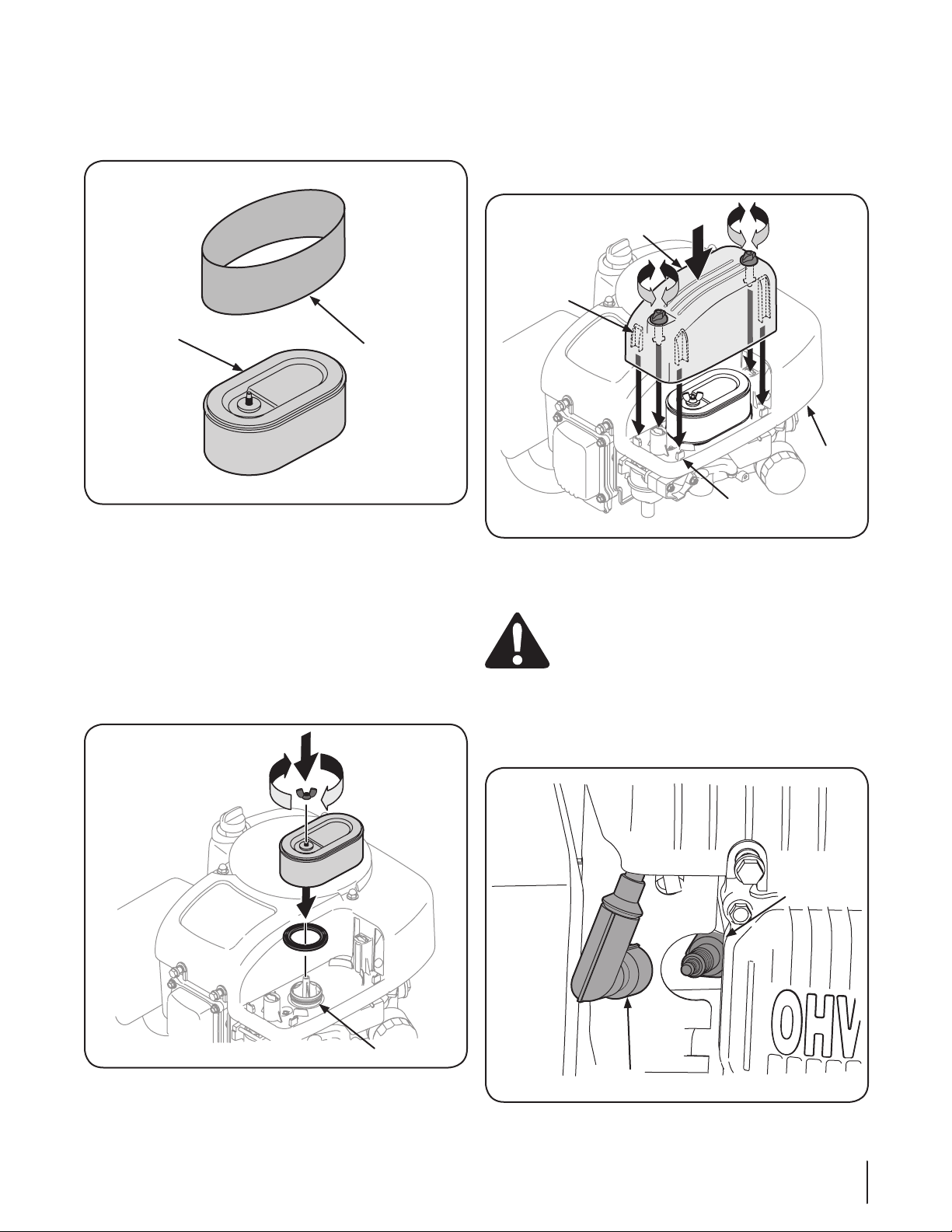 OHV