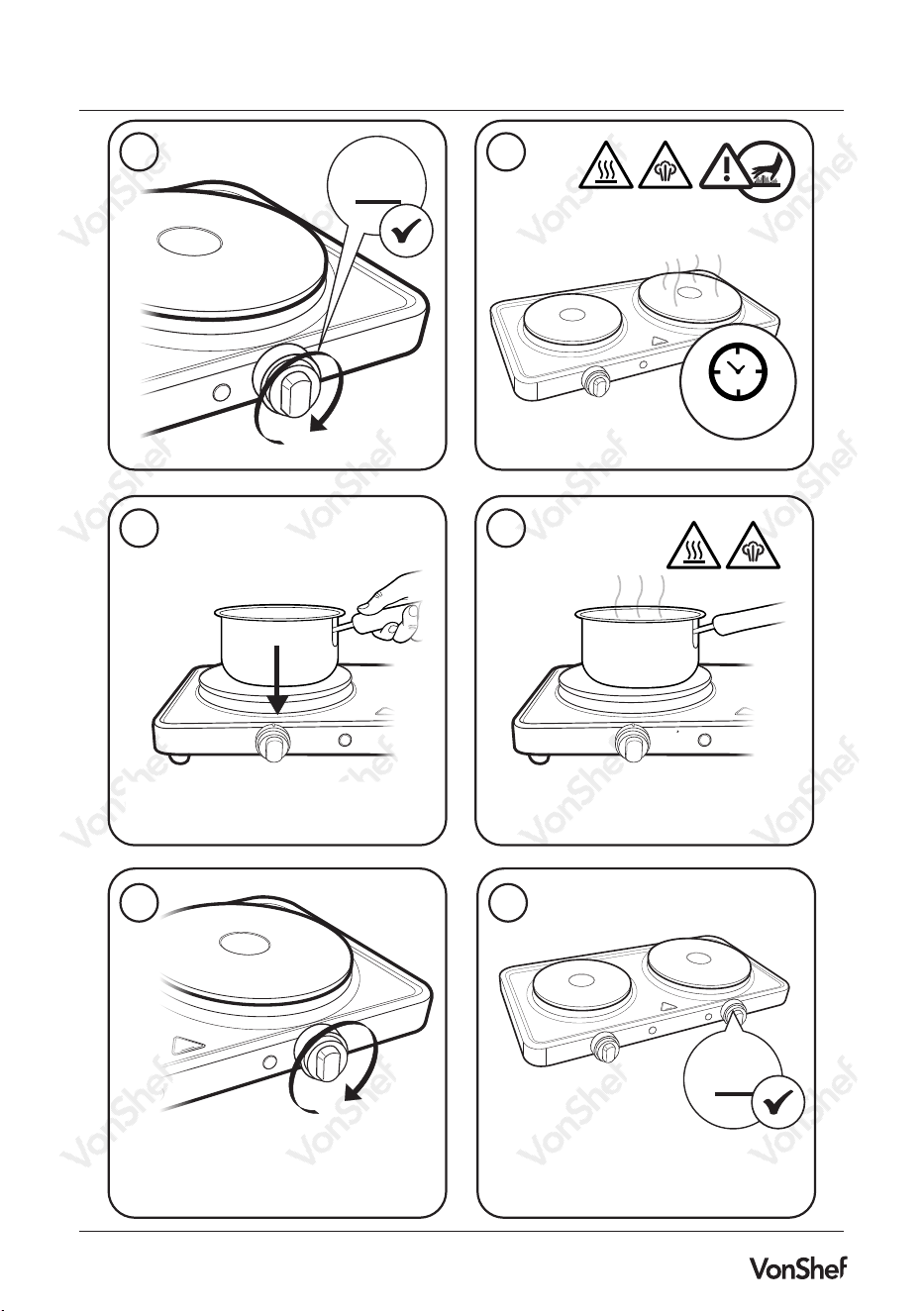 VonShef