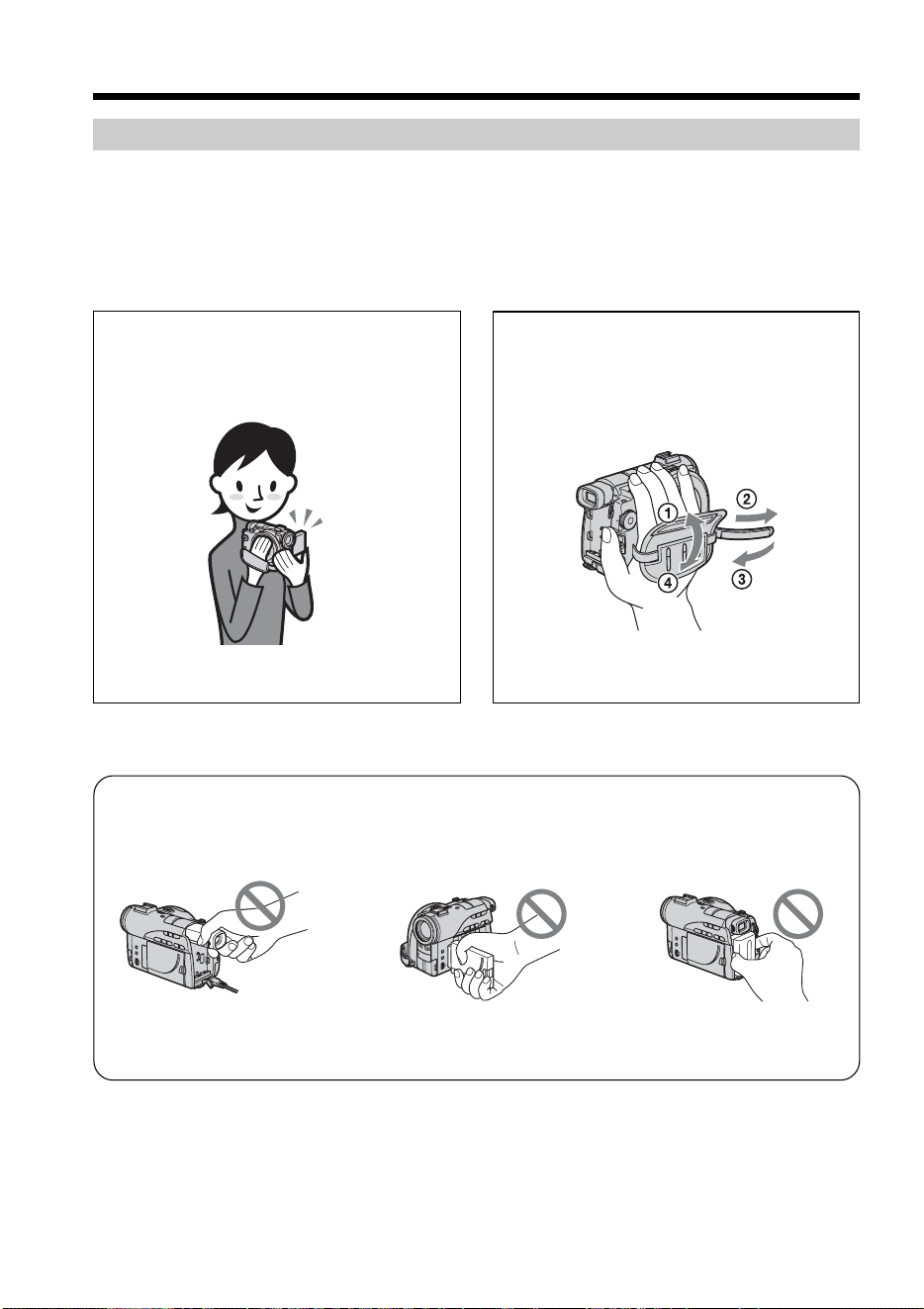 ①

②

③

④