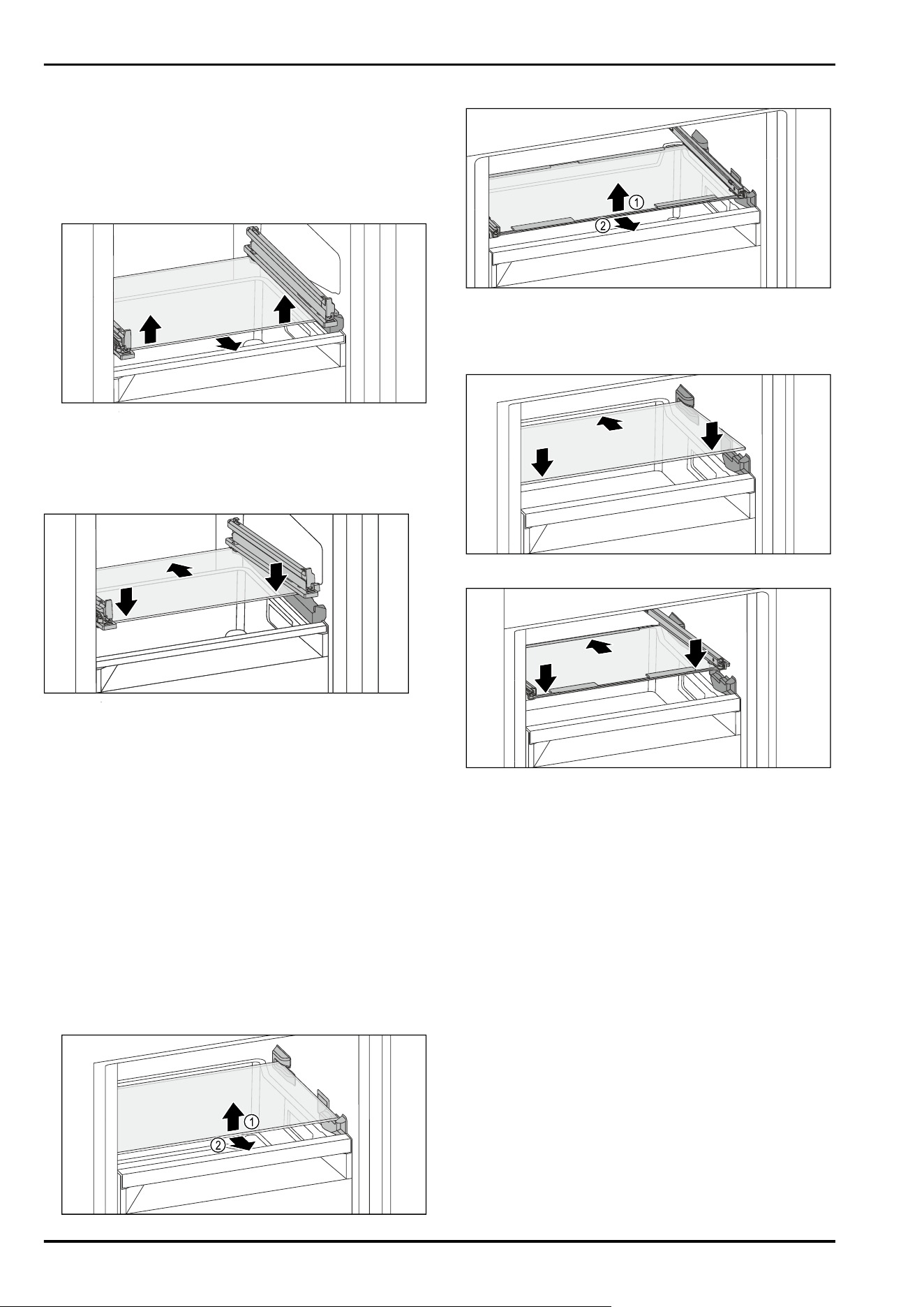 1
2

1
2