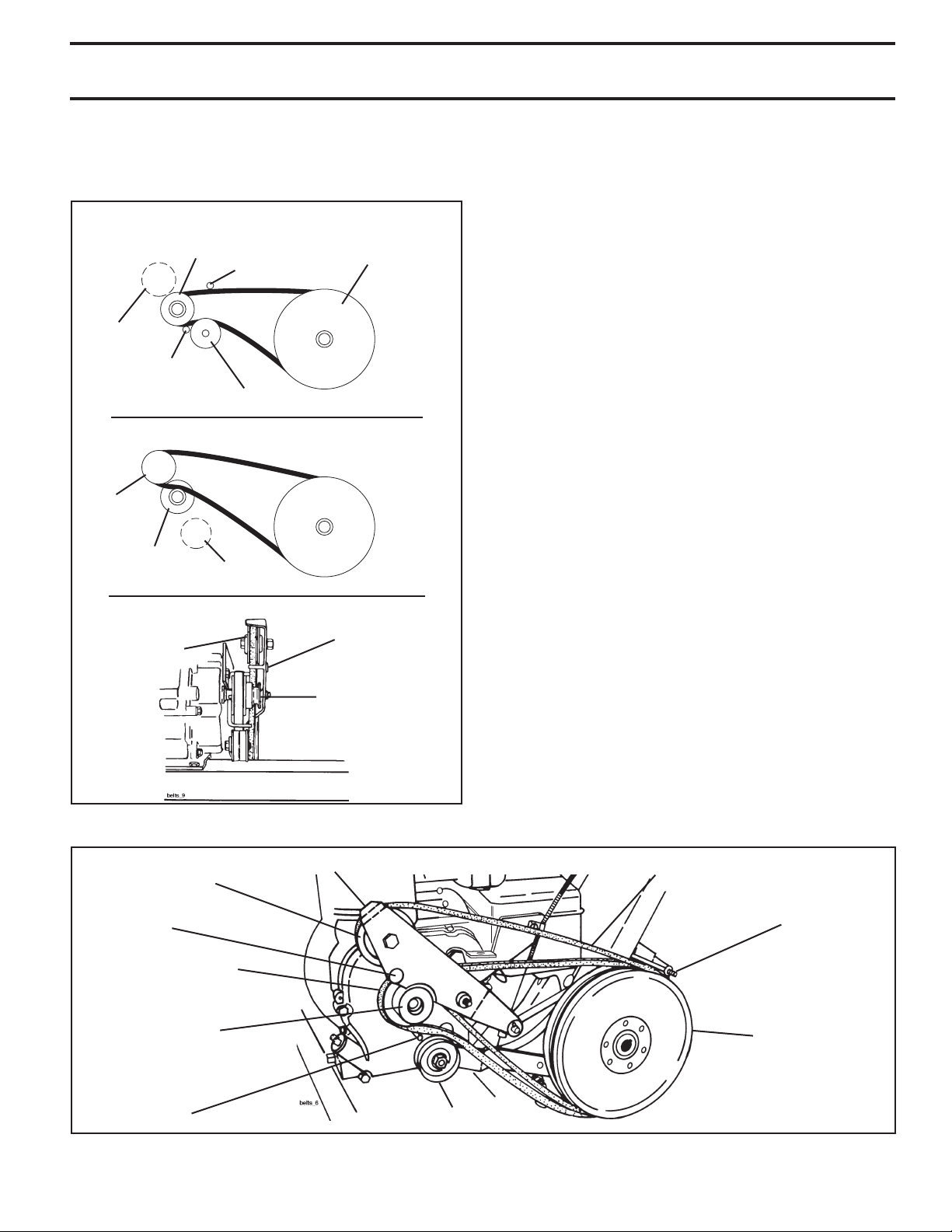 belts_9

belts_6