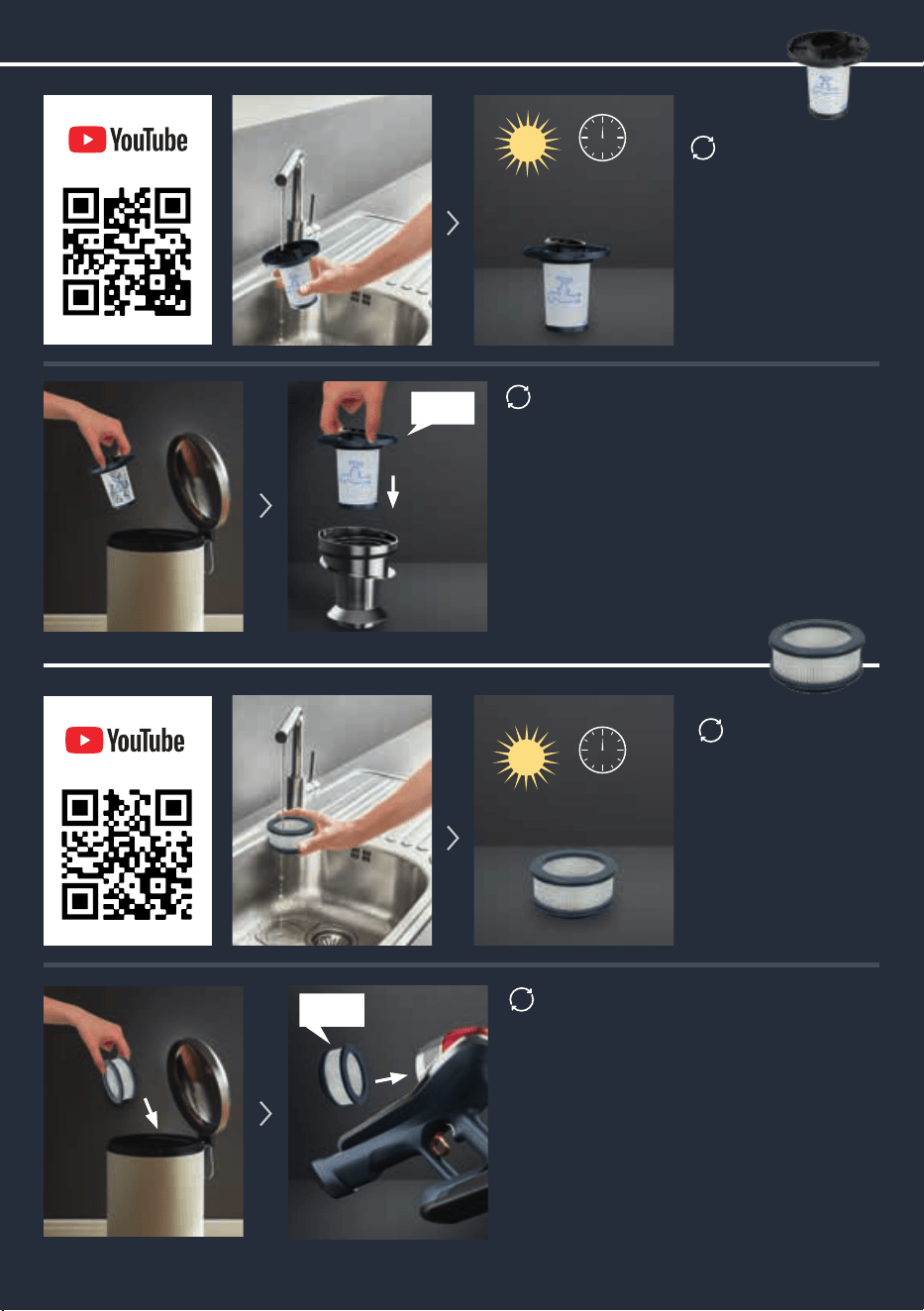 YouTube

YouTube