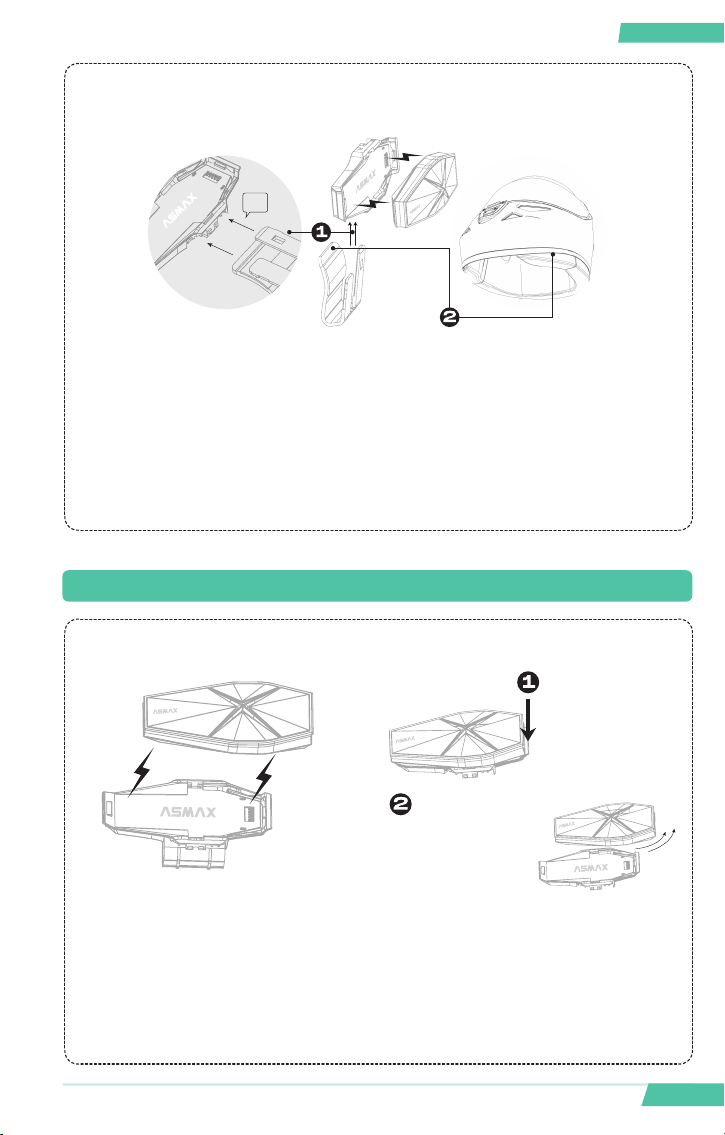 ASMAX

1

2

ASMAX

ASMAX

1

ASMAX

2

ASMAX

ASMAX